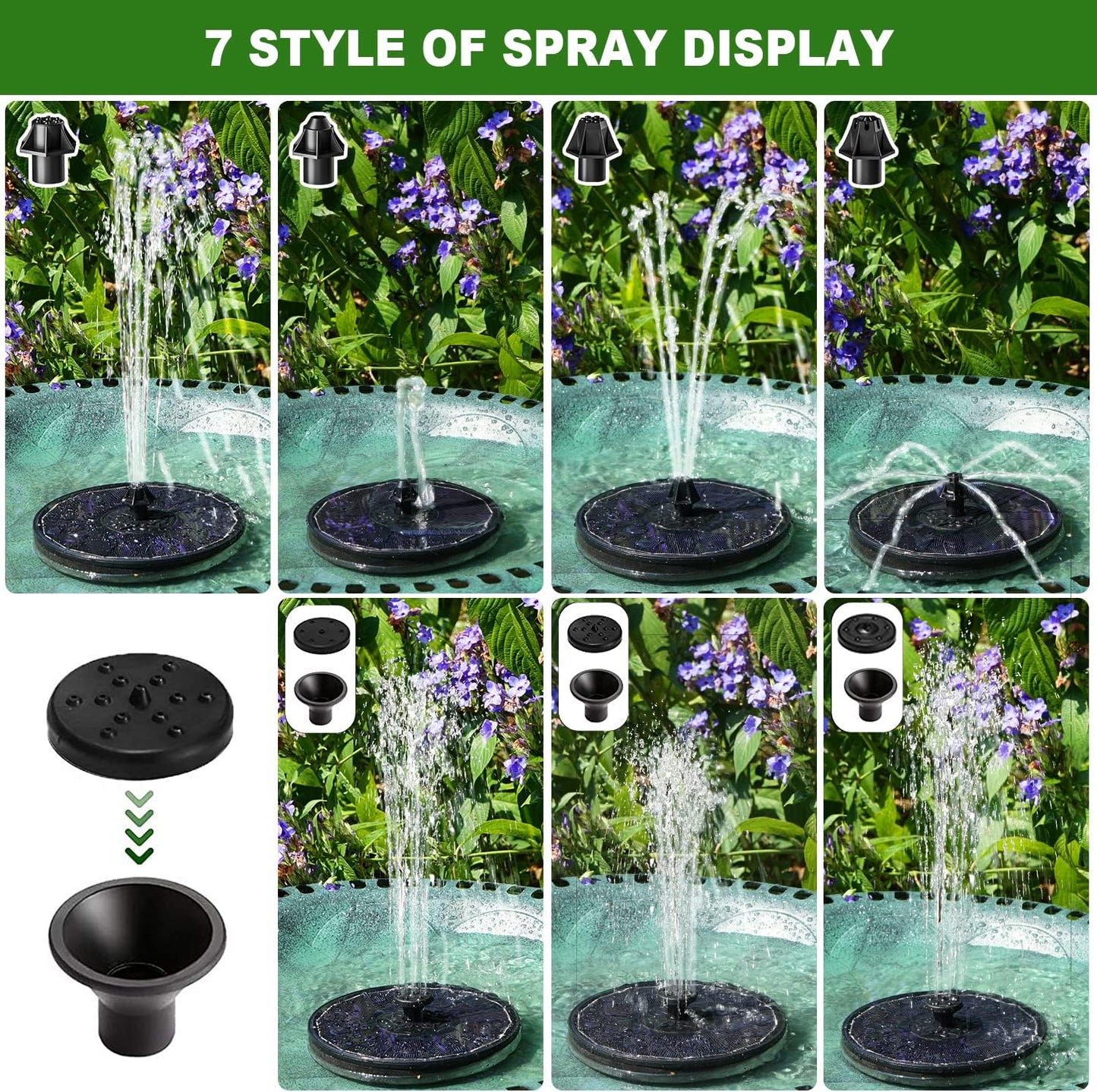 7 STYLE OF SPRAY DISPLAY