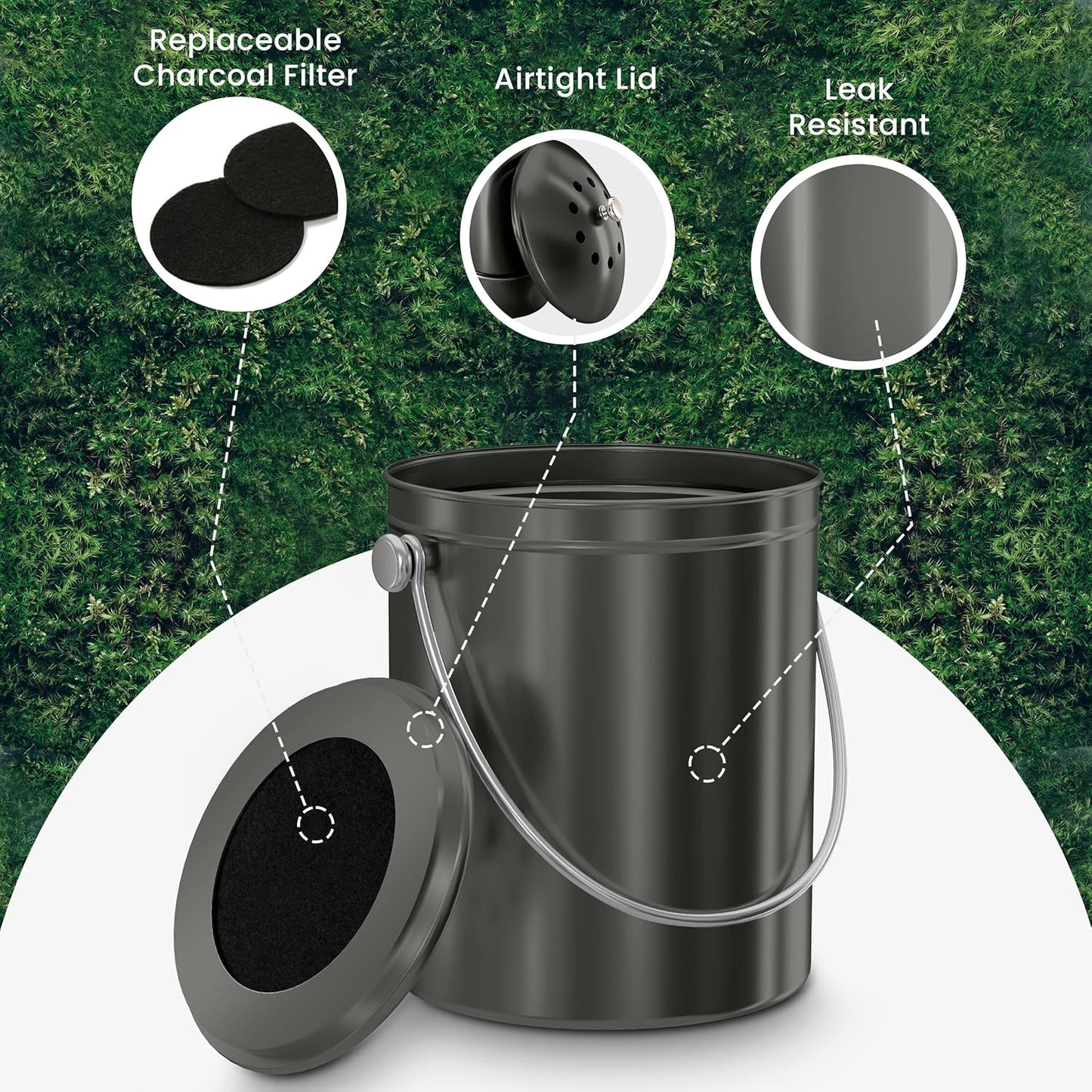 Replaceable Charcoal Filter

Airtight Lid

Leak Resistant