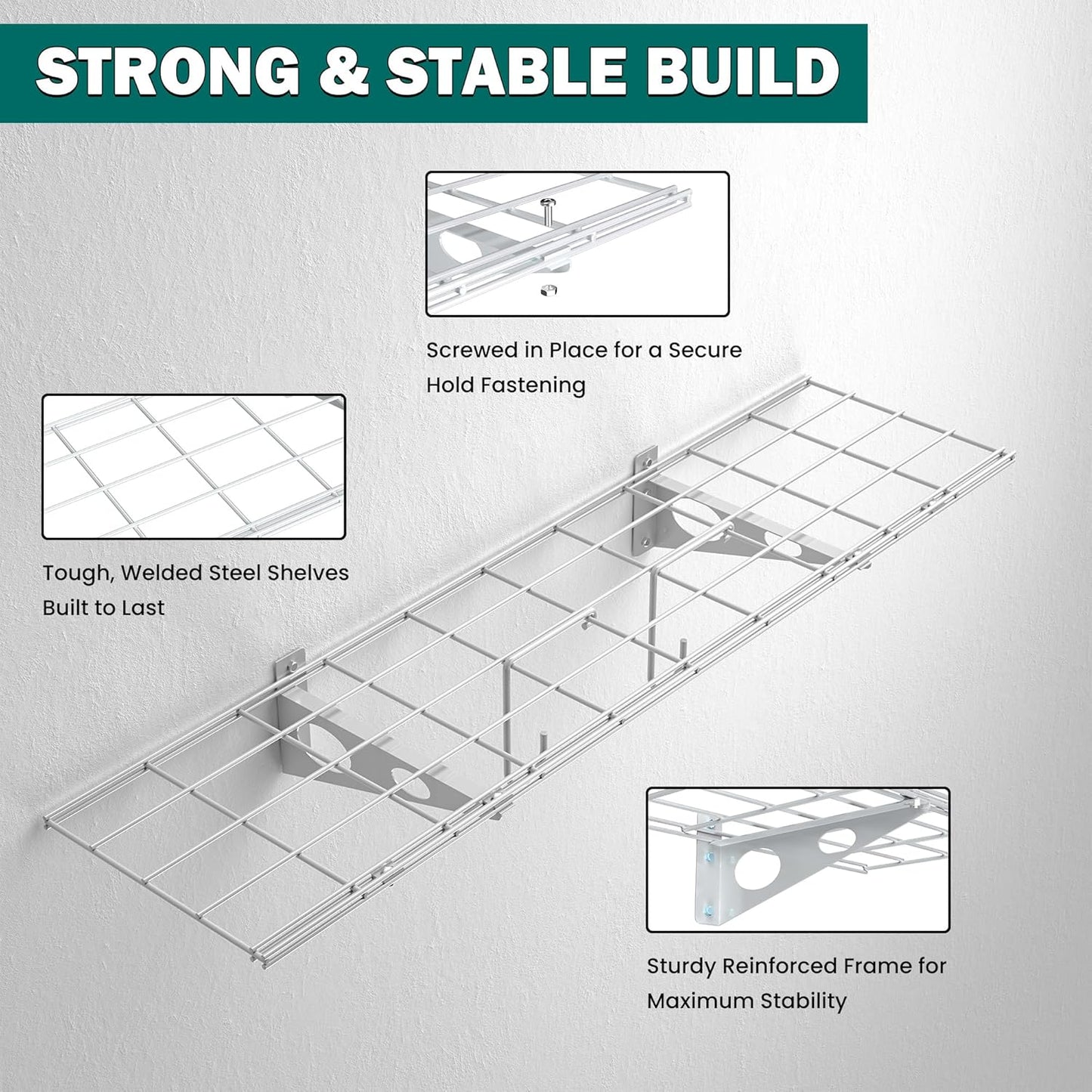 STRONG & STABLE BUILD

Screwed in Place for a Secure Hold Fastening

Tough, Welded Steel Shelves Built to Last

Sturdy Reinforced Frame for Maximum Stability