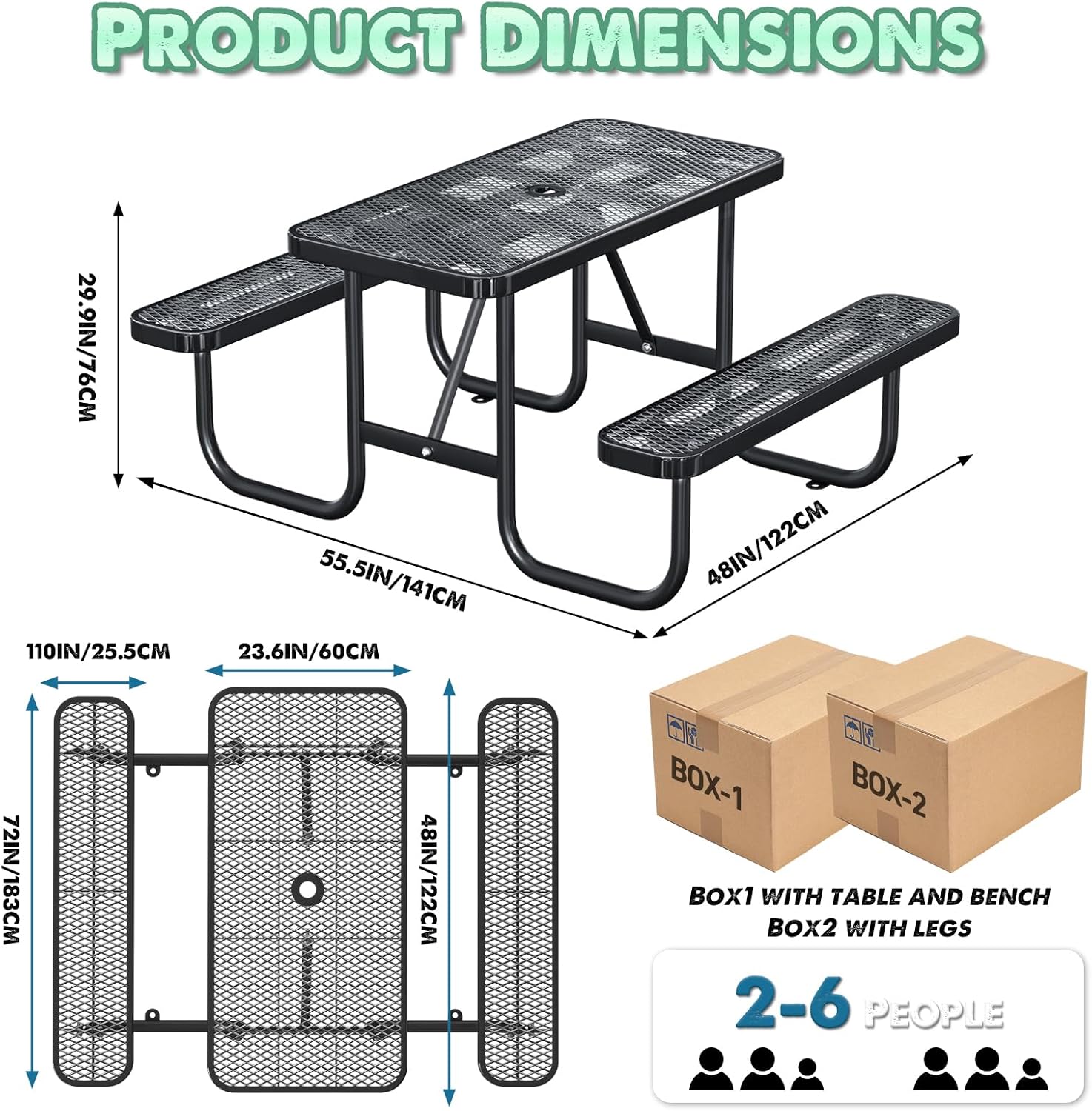 PRODUCT DIMENSIONS

29.9IN/76CM

55.5IN/141CM

48IN/122CM

110IN/25.5CM

23.6IN/60CM

72IN/183CM

48IN/122CM

BOX-1

BOX-2

BOX1 WITH TABLE AND BENCH
BOX2 WITH LEGS

2-6 PEOPLE