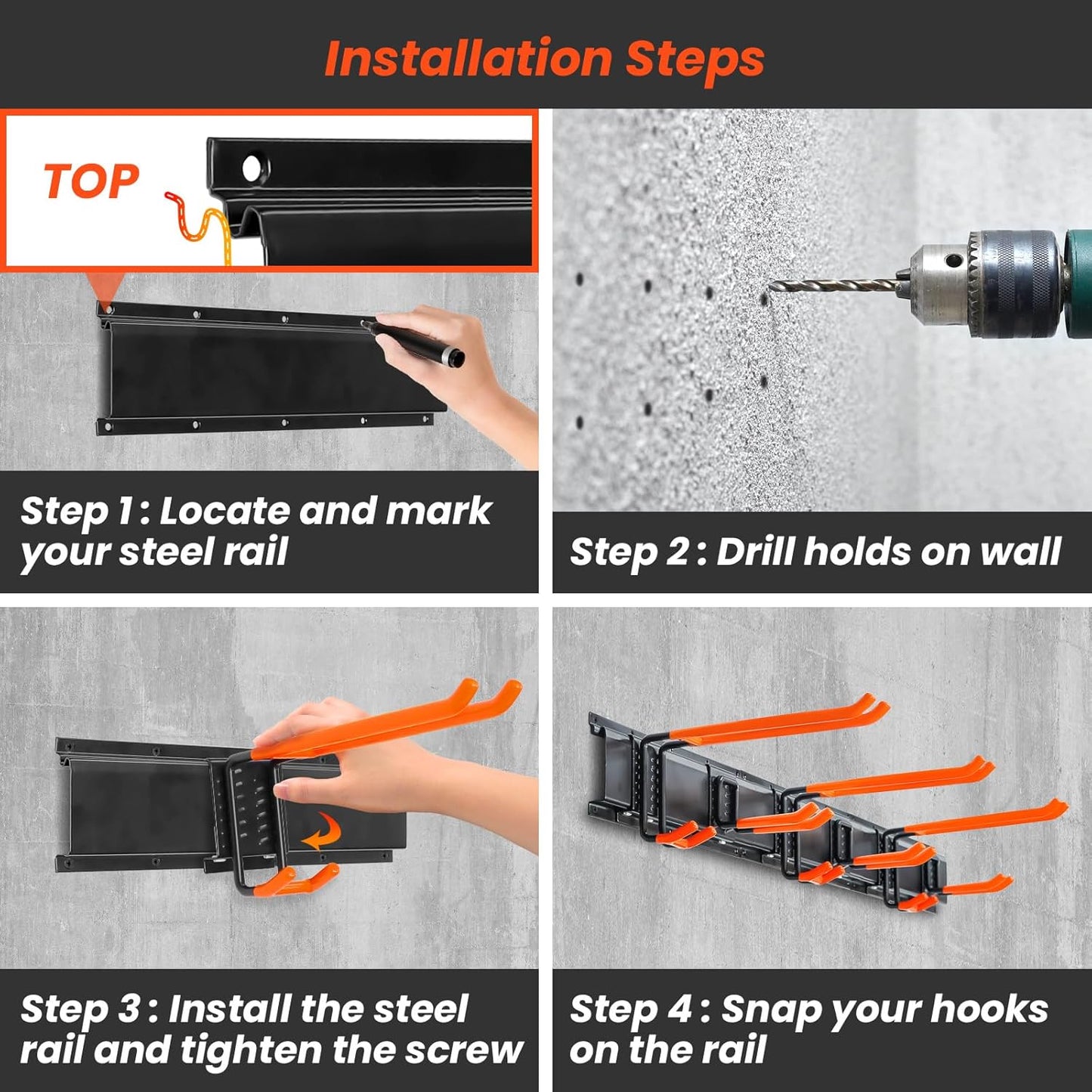 Installation Steps

TOP

Step 1 : Locate and mark your steel rail

Step 2 : Drill holds on wall

Step 3 : Install the steel rail and tighten the screw

Step 4 : Snap your hooks on the rail