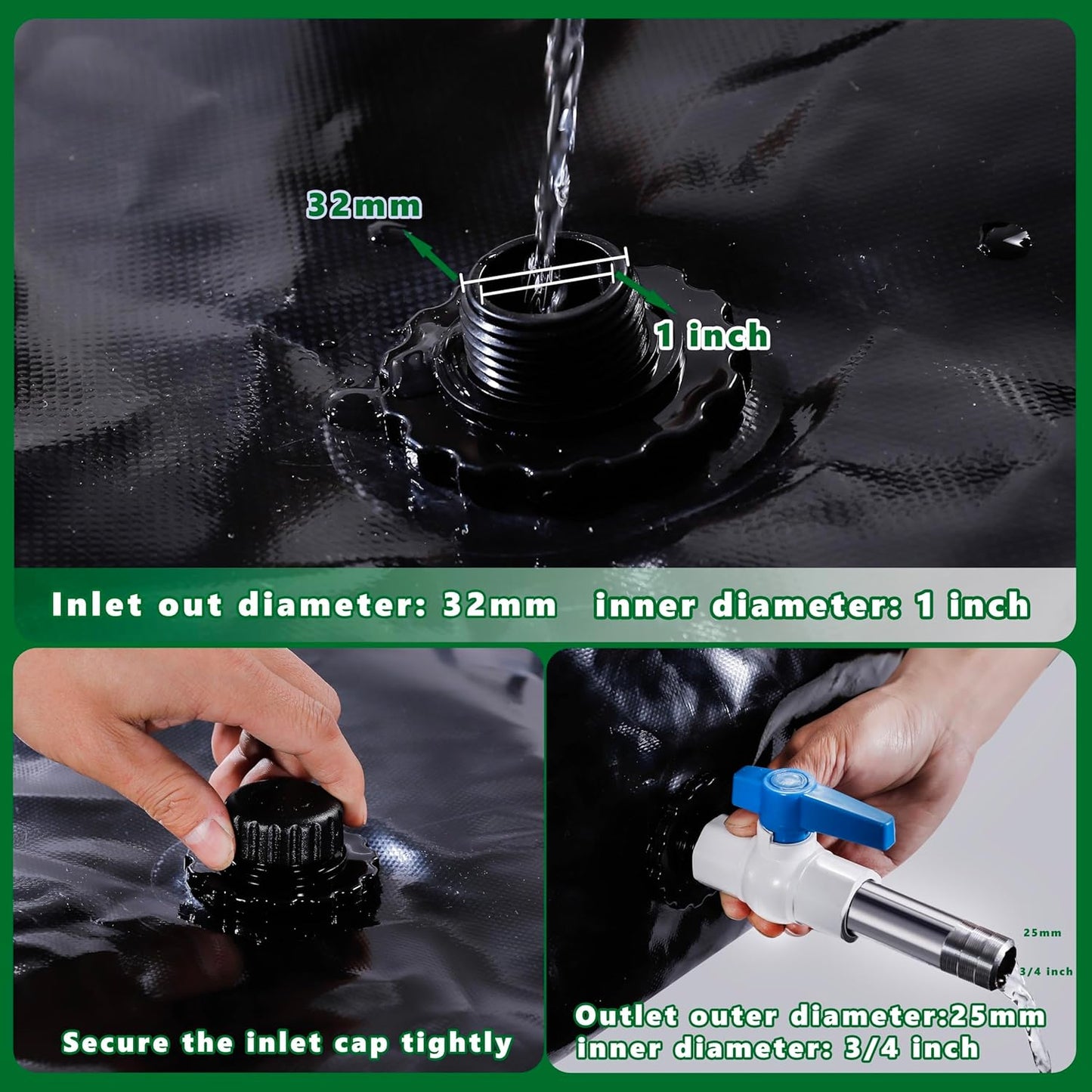 32mm

1 inch

Inlet out diameter: 32mm inner diameter: 1 inch

Secure the inlet cap tightly

25mm

3/4 inch

Outlet outer diameter:25mm
inner diameter: 3/4 inch