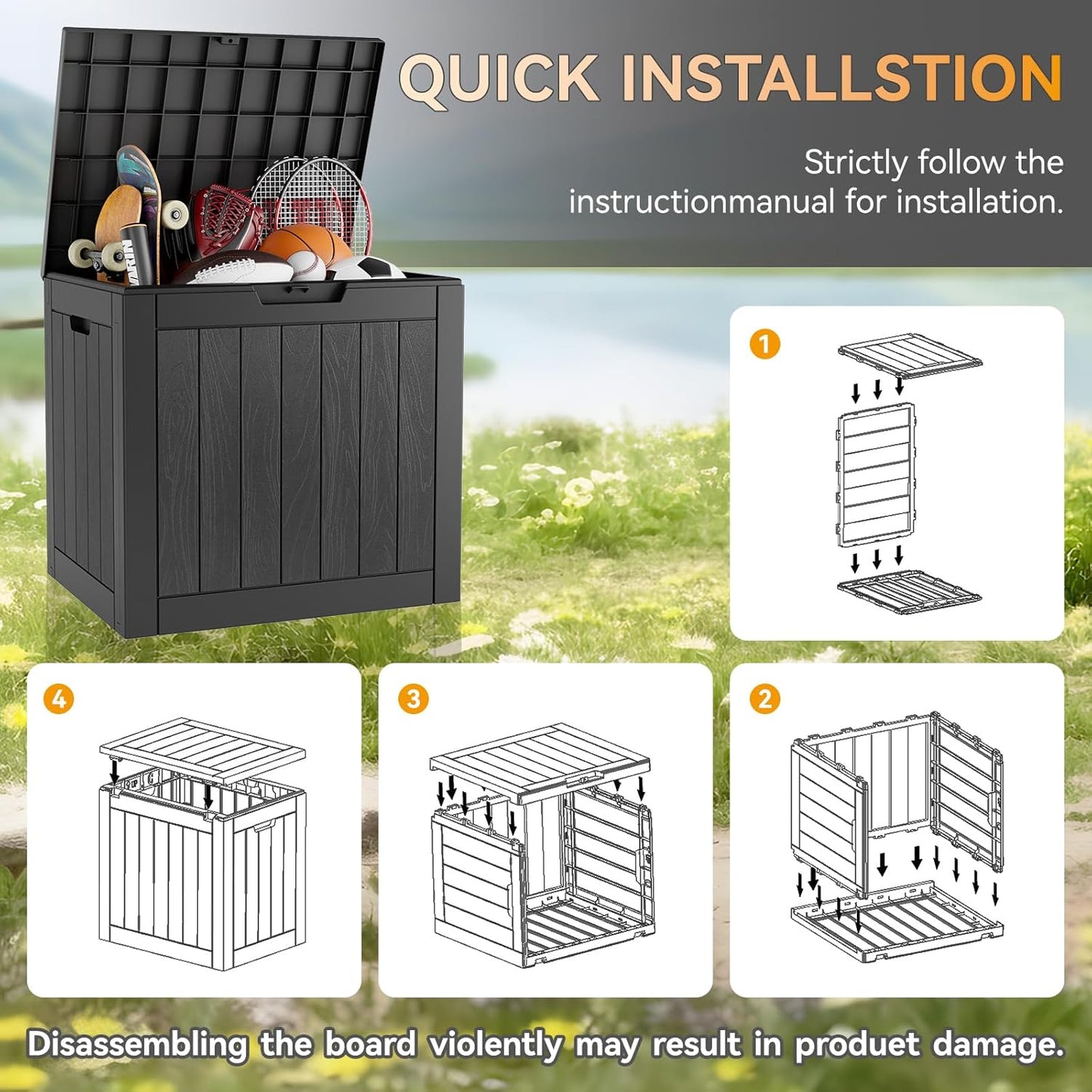 QUICK INSTALLSTION

Strictly follow the instructionmanual for installation.

1

4

3

2

Disassembling the board violently may result in produet damage.