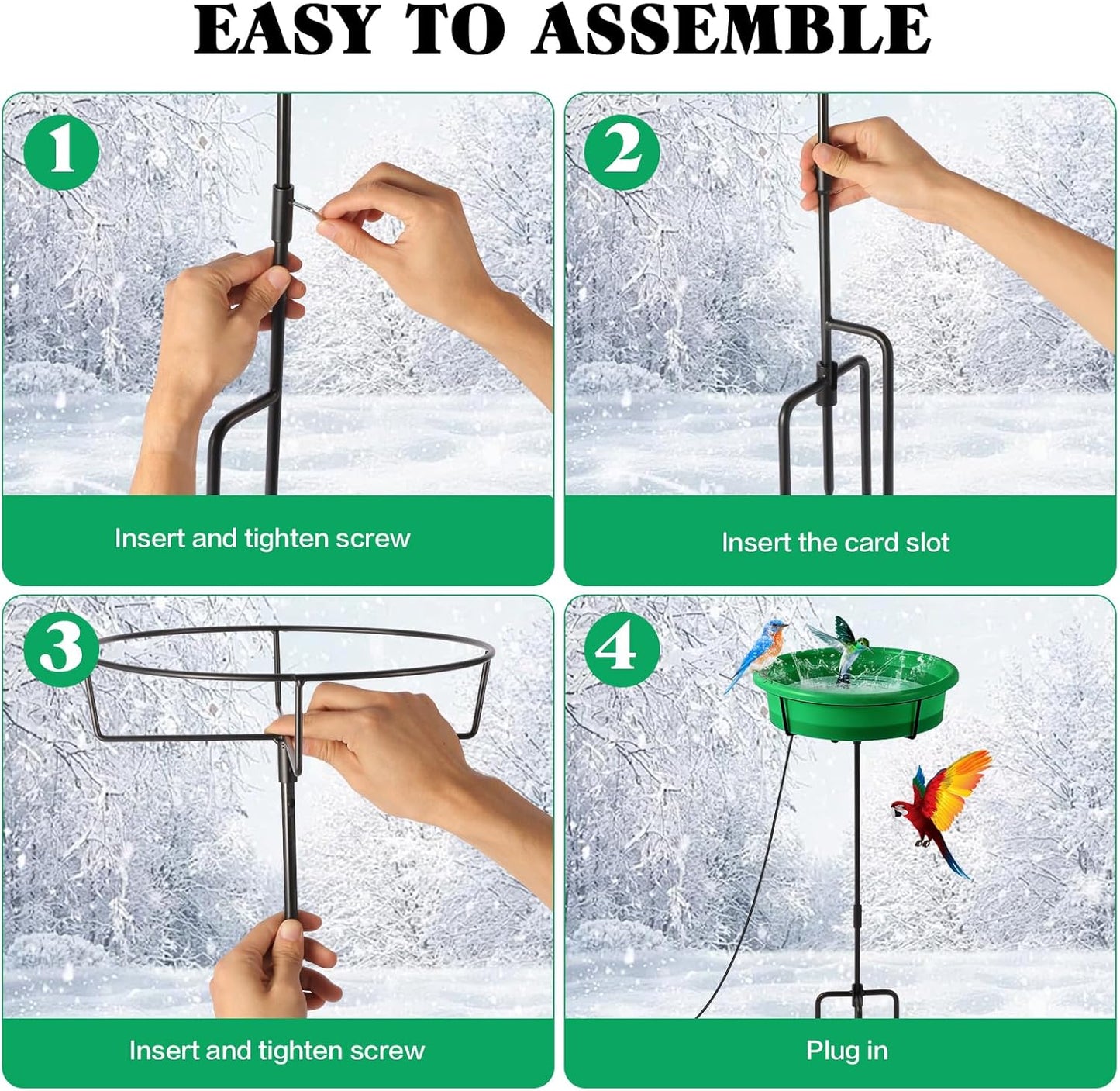 EASY TO ASSEMBLE

1

Insert and tighten screw

2

Insert the card slot

3

Insert and tighten screw

4

Plug in