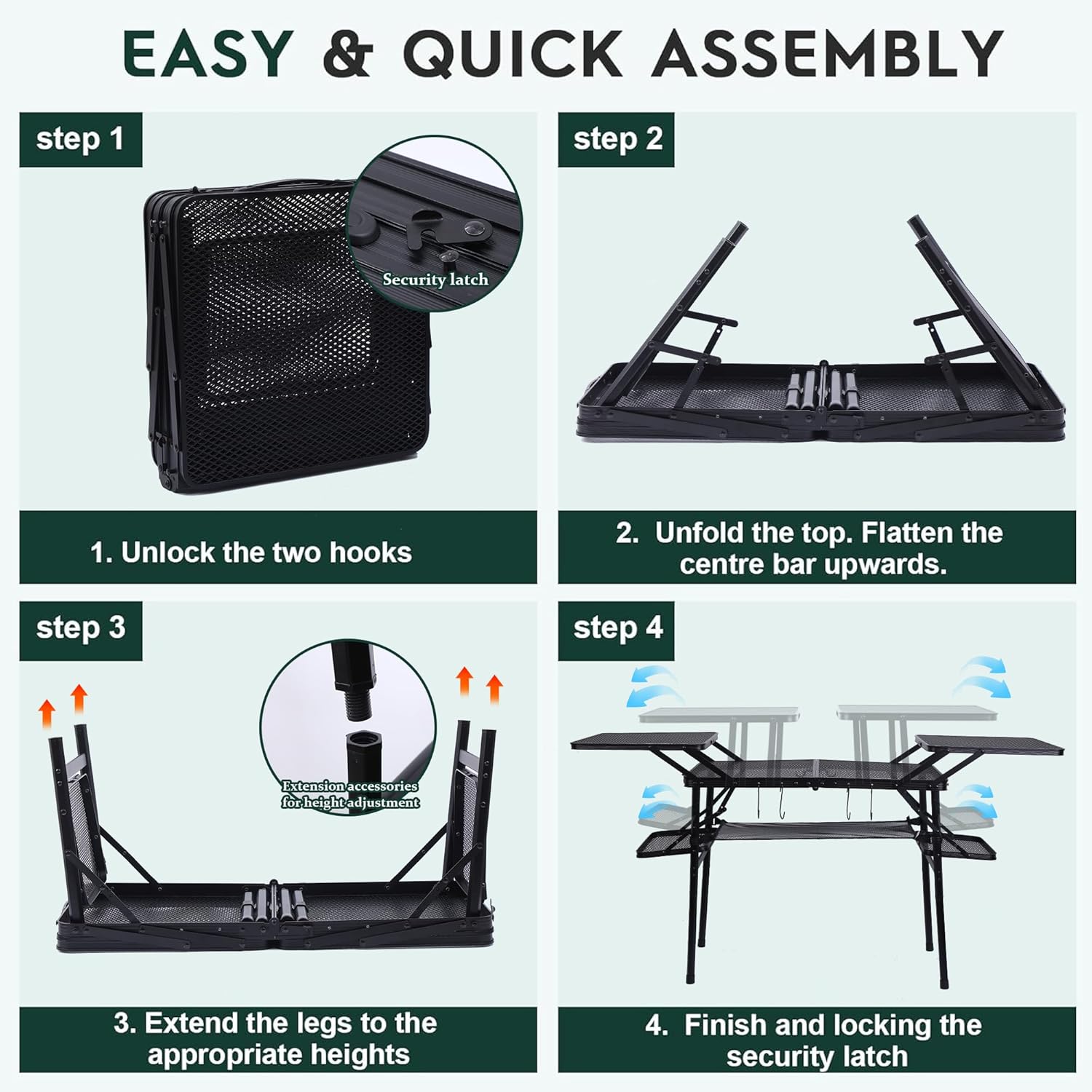 EASY & QUICK ASSEMBLY

step 1

Security latch

1. Unlock the two hooks

step 2

2. Unfold the top. Flatten the centre bar upwards.

step 3

Extension accessories for height adjustment

3. Extend the legs to the appropriate heights

step 4

4. Finish and locking the security latch