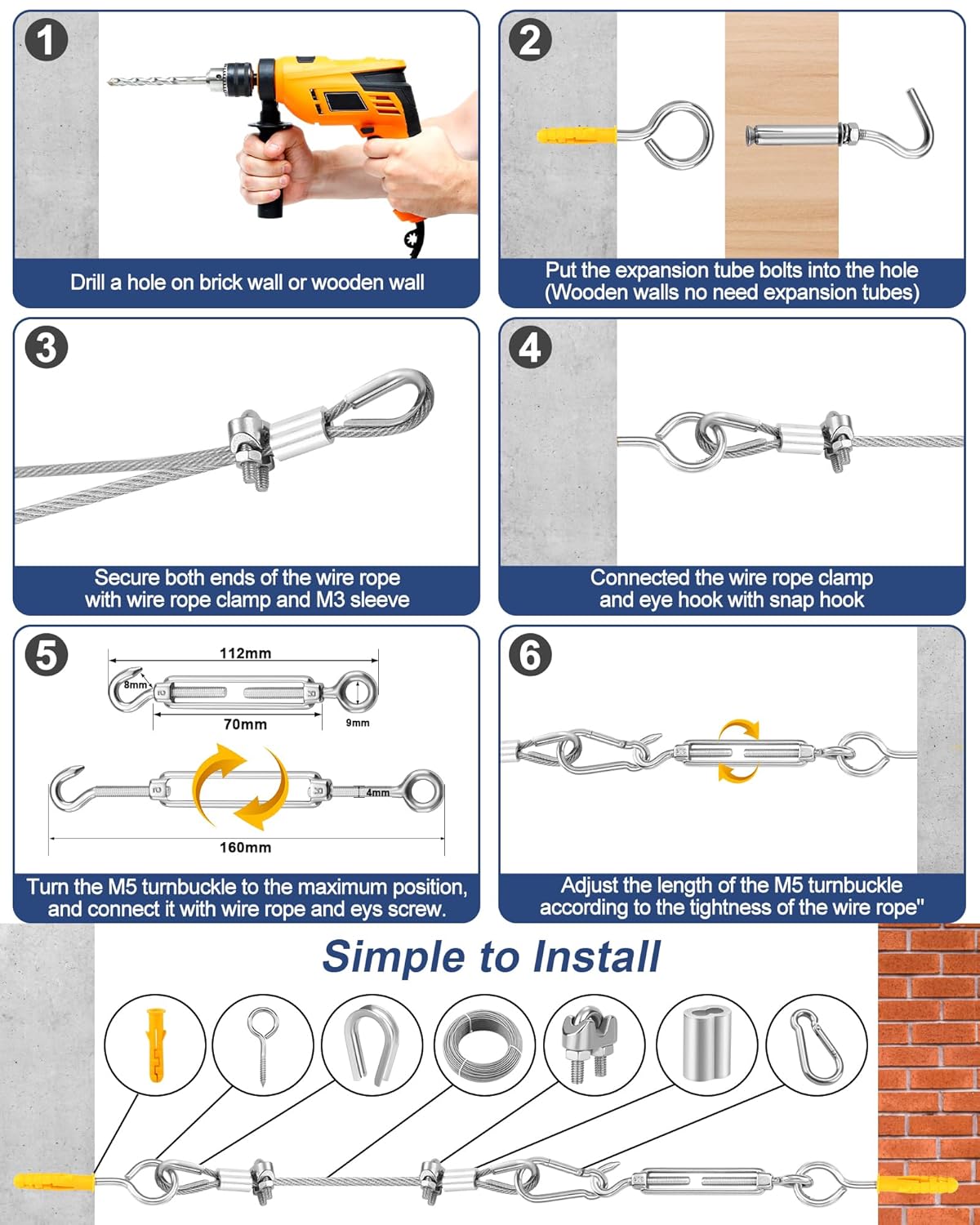 1

Drill a hole on brick wall or wooden wall

2

Put the expansion tube bolts into the hole (Wooden walls no need expansion tubes)

3

Secure both ends of the wire rope with wire rope clamp and M3 sleeve

4

Connected the wire rope clamp and eye hook with snap hook

5

112mm

8mm

70mm

9mm

4mm

160mm

Turn the M5 turnbuckle to the maximum position, and connect it with wire rope and eys screw.

6

Adjust the length of the M5 turnbuckle according to the tightness of the wire rope"

Simple to Install