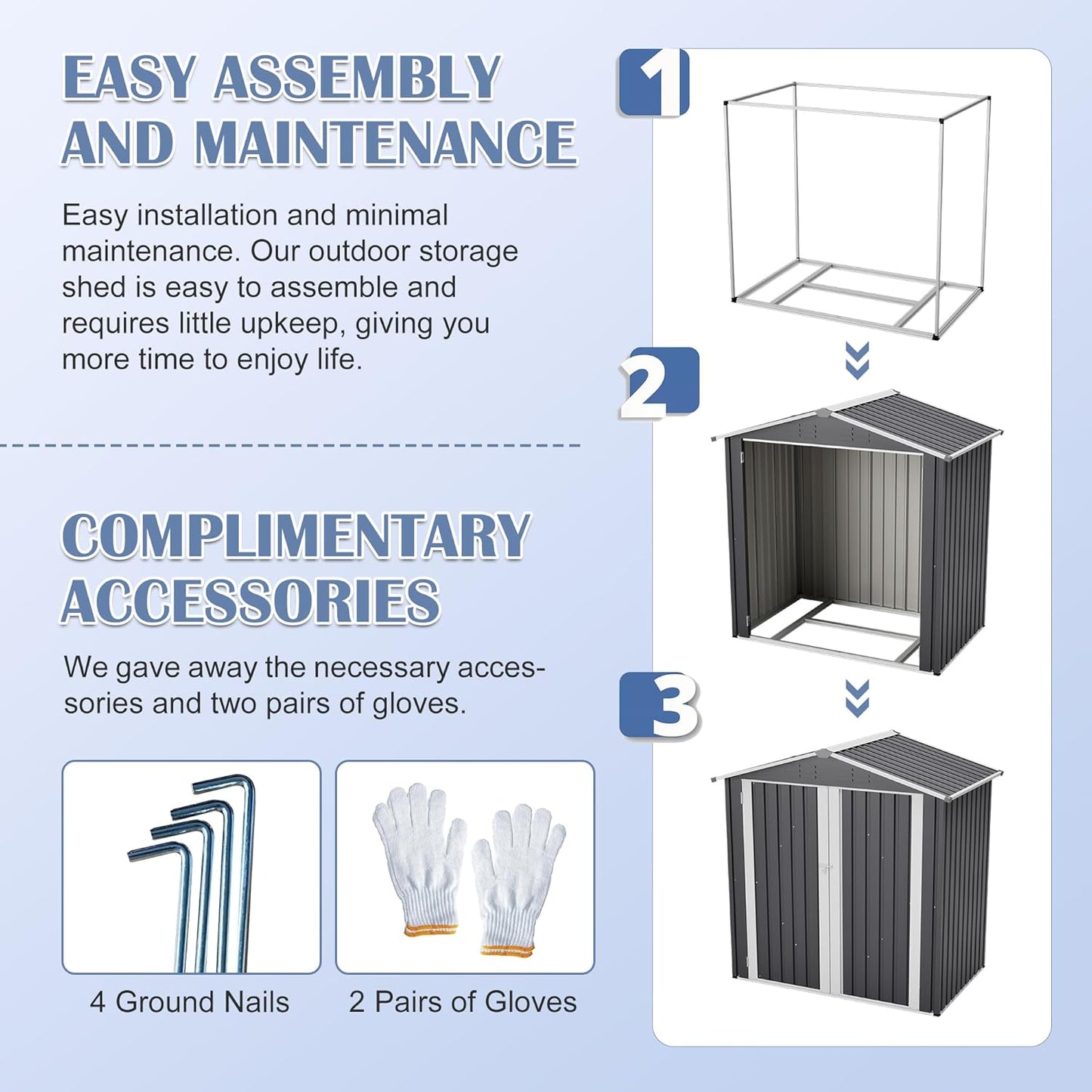 EASY ASSEMBLY AND MAINTENANCE

Easy installation and minimal maintenance. Our outdoor storage shed is easy to assemble and requires little upkeep, giving you more time to enjoy life.

COMPLIMENTARY ACCESSORIES

We gave away the necessary accessories and two pairs of gloves.

4 Ground Nails

2 Pairs of Gloves

1

2

3