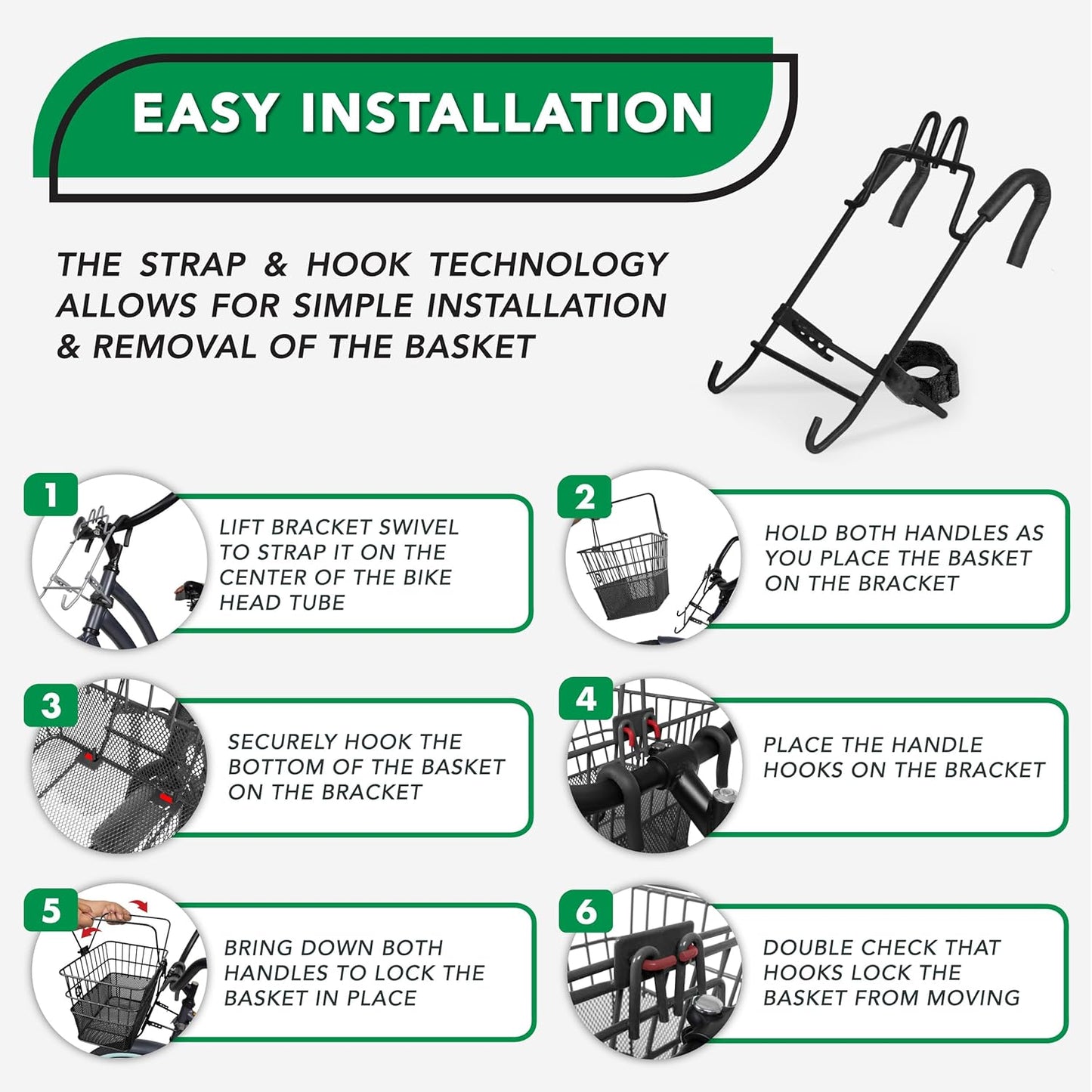 EASY INSTALLATION

THE STRAP & HOOK TECHNOLOGY ALLOWS FOR SIMPLE INSTALLATION & REMOVAL OF THE BASKET

1

LIFT BRACKET SWIVEL TO STRAP IT ON THE CENTER OF THE BIKE HEAD TUBE

2

HOLD BOTH HANDLES AS YOU PLACE THE BASKET ON THE BRACKET

3

SECURELY HOOK THE BOTTOM OF THE BASKET ON THE BRACKET

4

PLACE THE HANDLE HOOKS ON THE BRACKET

5

BRING DOWN BOTH HANDLES TO LOCK THE BASKET IN PLACE

6

DOUBLE CHECK THAT HOOKS LOCK THE BASKET FROM MOVING