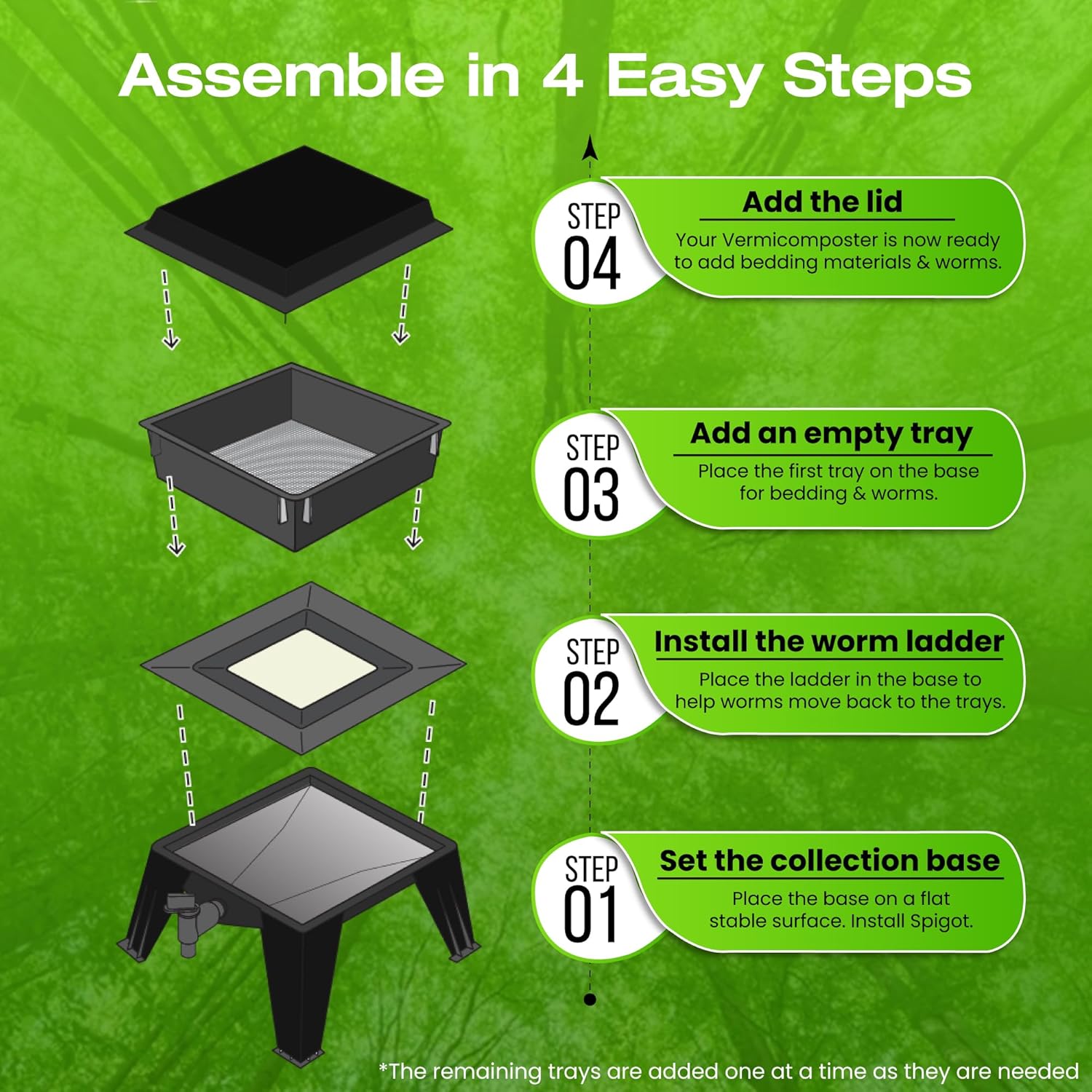 Assemble in 4 Easy Steps

STEP 04
Add the lid
Your Vermicomposter is now ready to add bedding materials & worms.

STEP 03
Add an empty tray
Place the first tray on the base for bedding & worms.

STEP 02
Install the worm ladder
Place the ladder in the base to help worms move back to the trays.

STEP 01
Set the collection base
Place the base on a flat stable surface. Install Spigot.

*The remaining trays are added one at a time as they are needed