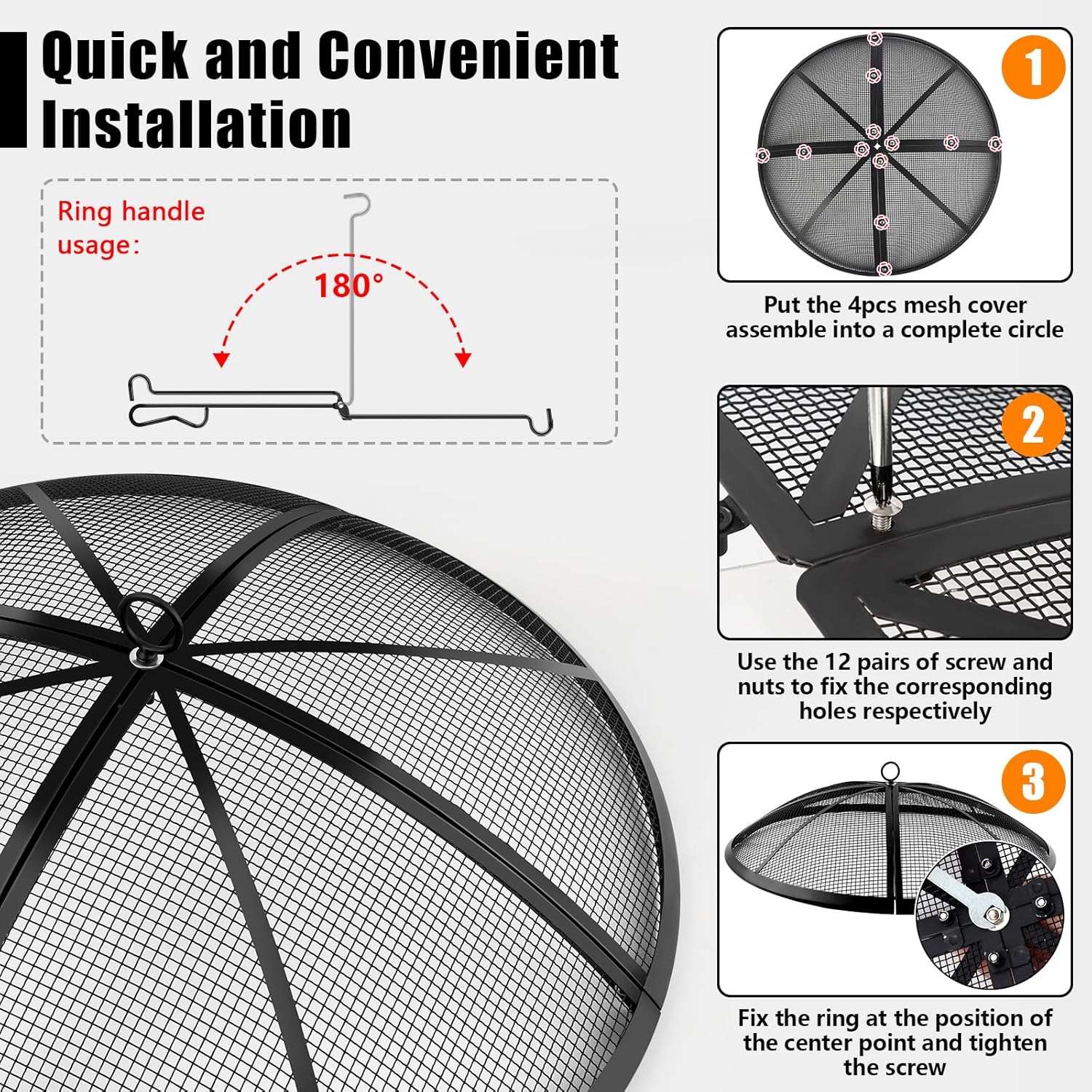 Quick and Convenient Installation

Ring handle usage:

180°

1

Put the 4pcs mesh cover assemble into a complete circle

2

Use the 12 pairs of screw and nuts to fix the corresponding holes respectively

3

Fix the ring at the position of the center point and tighten the screw