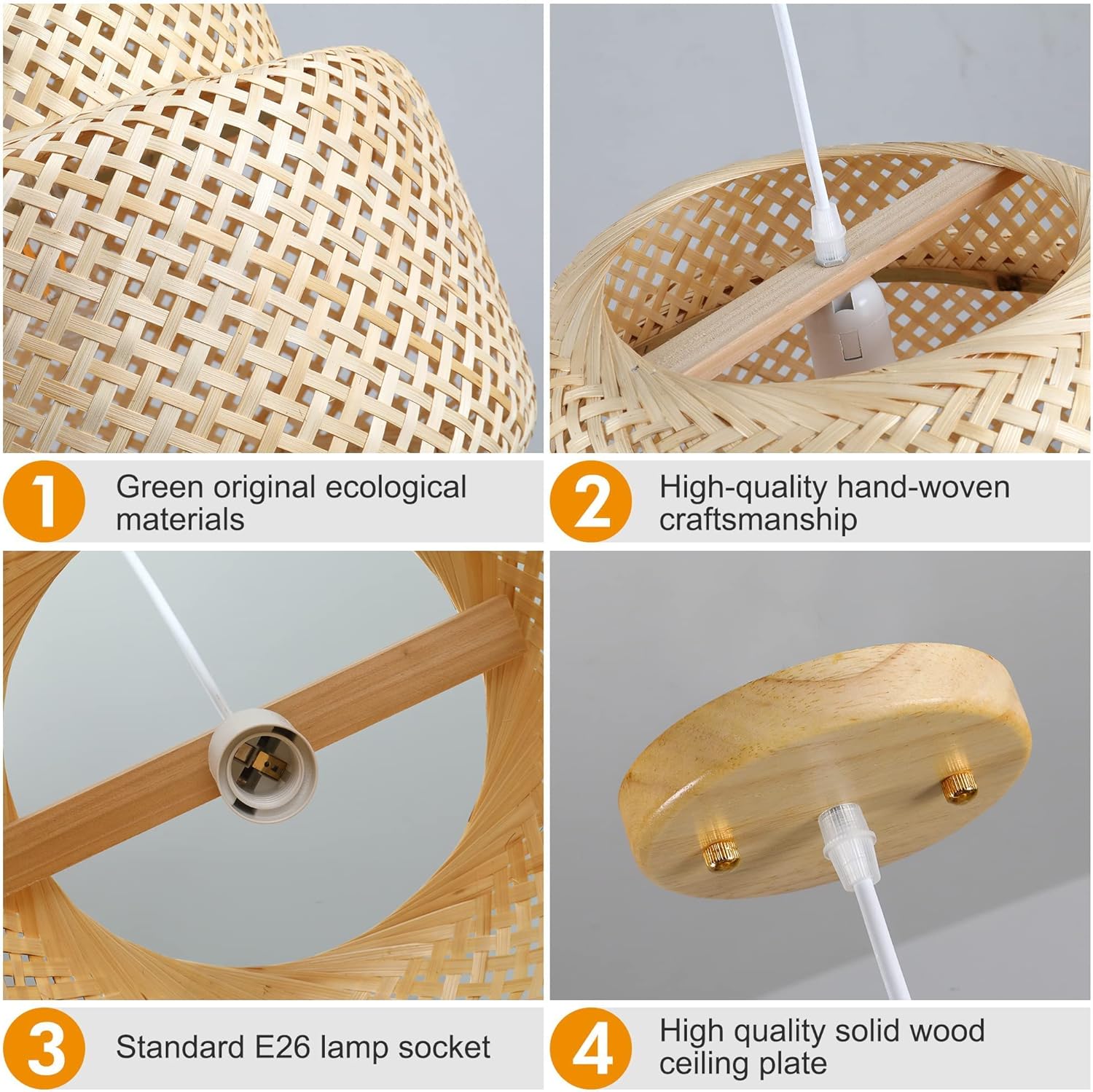 1 Green original ecological materials

2 High-quality hand-woven craftsmanship

3 Standard E26 lamp socket

4 High quality solid wood ceiling plate