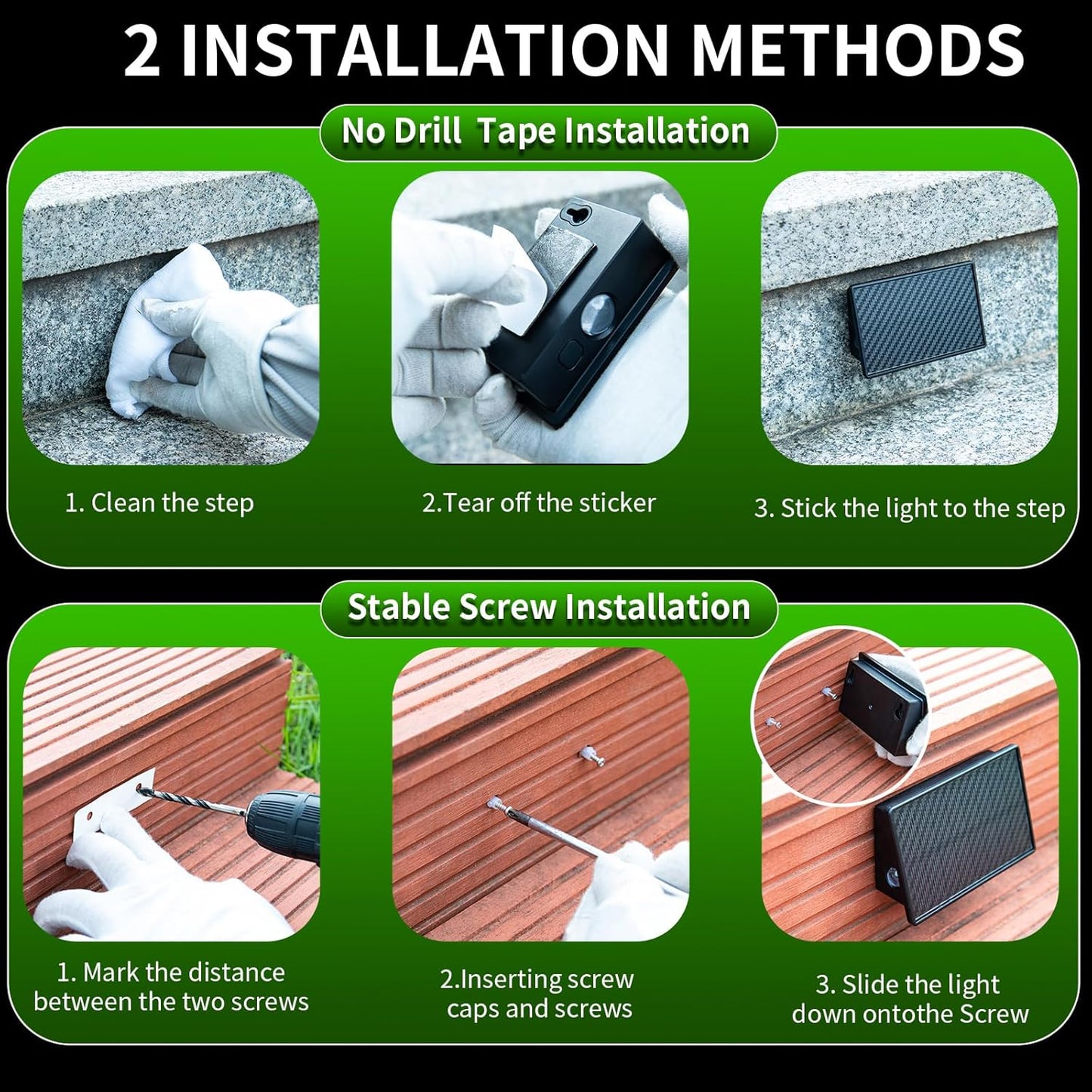 2 INSTALLATION METHODS

No Drill Tape Installation

1. Clean the step

2.Tear off the sticker

3. Stick the light to the step

Stable Screw Installation

1. Mark the distance between the two screws

2.Inserting screw caps and screws

3. Slide the light down ontothe Screw