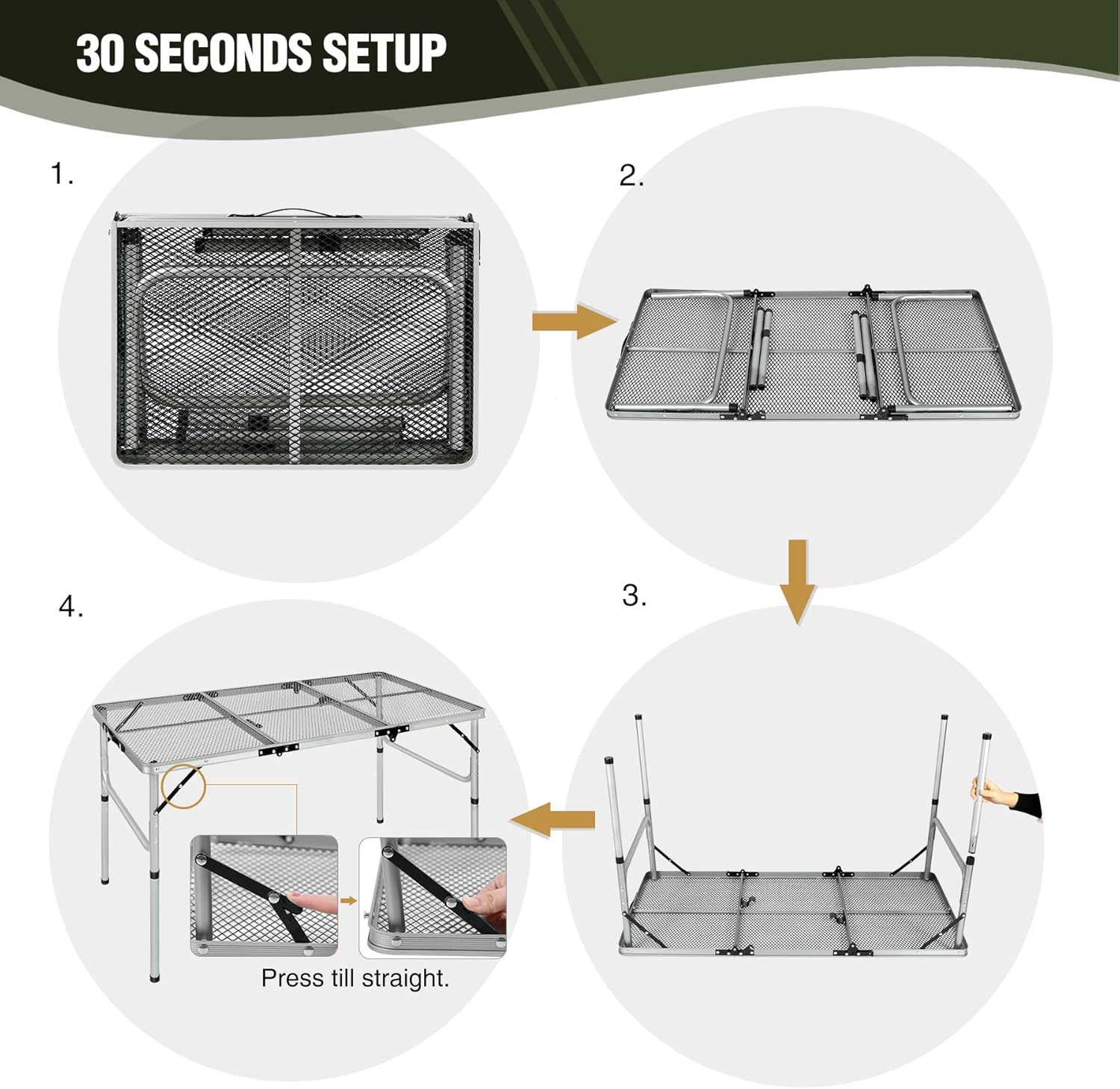 30 SECONDS SETUP

1.

2.

3.

4.

Press till straight.