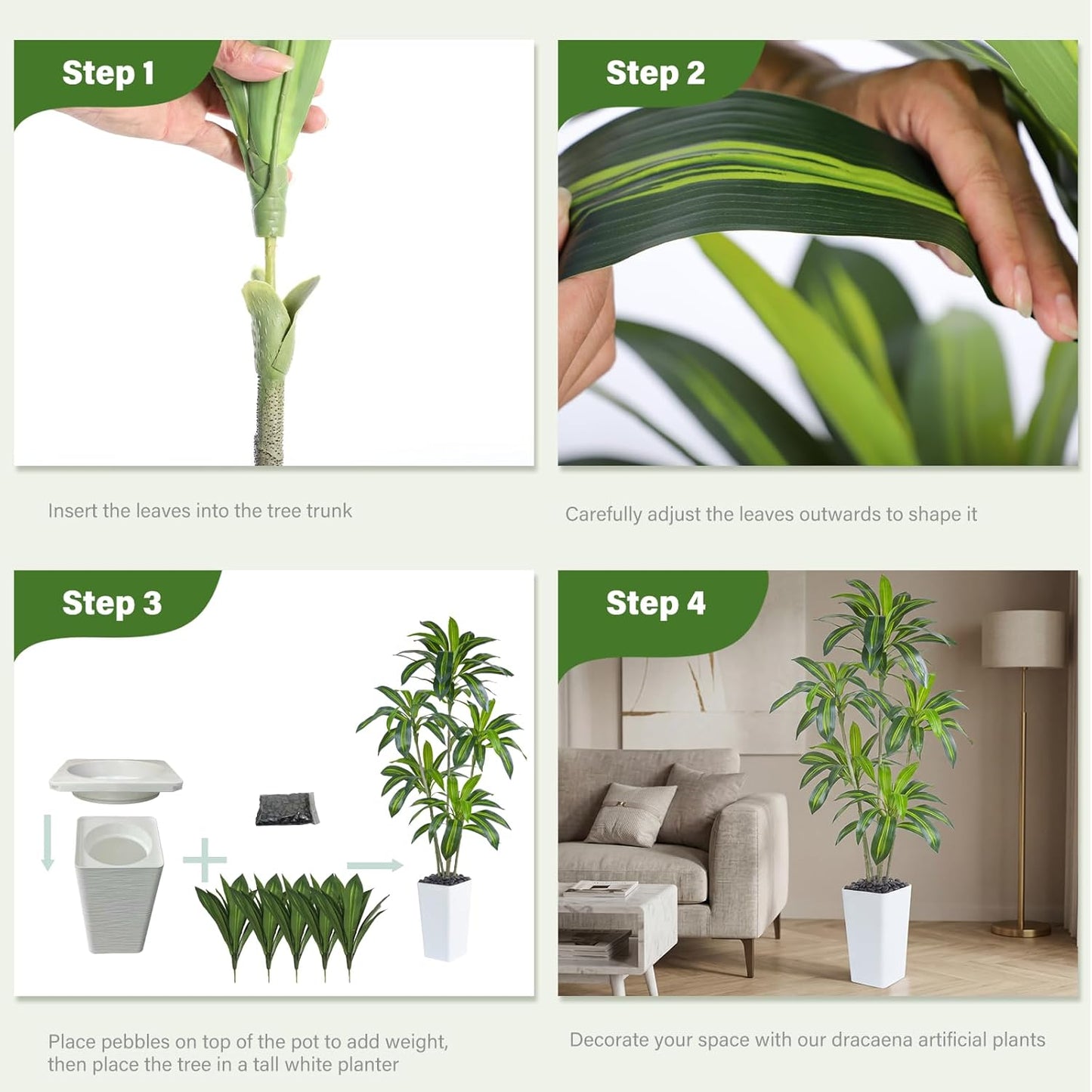 Step 1

Insert the leaves into the tree trunk

Step 2

Carefully adjust the leaves outwards to shape it

Step 3

Place pebbles on top of the pot to add weight, then place the tree in a tall white planter

Step 4

Decorate your space with our dracaena artificial plants