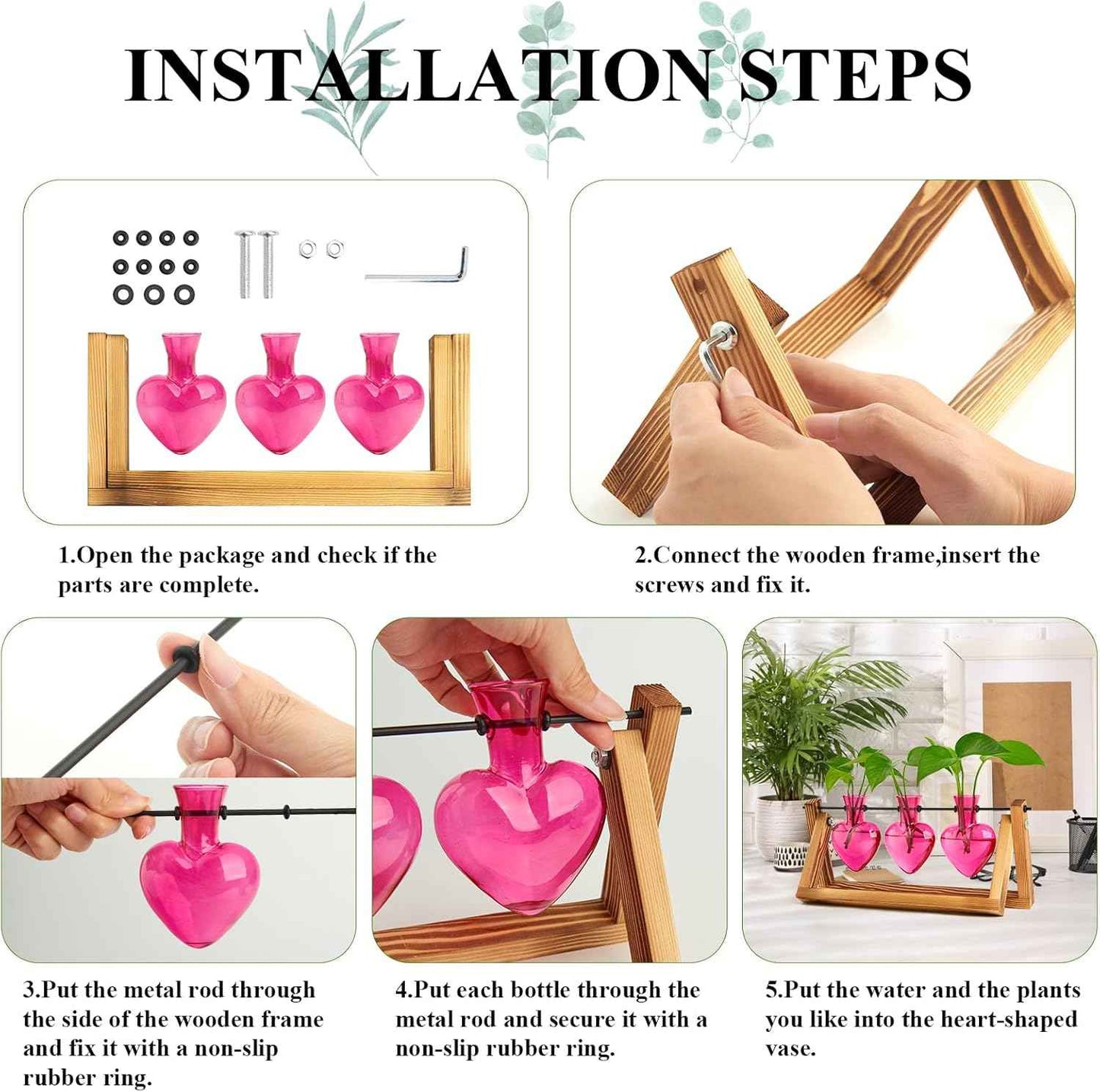 INSTALLATION STEPS

1.Open the package and check if the parts are complete.

2.Connect the wooden frame,insert the screws and fix it.

3.Put the metal rod through the side of the wooden frame and fix it with a non-slip rubber ring.

4.Put each bottle through the metal rod and secure it with a non-slip rubber ring.

5.Put the water and the plants you like into the heart-shaped vase.