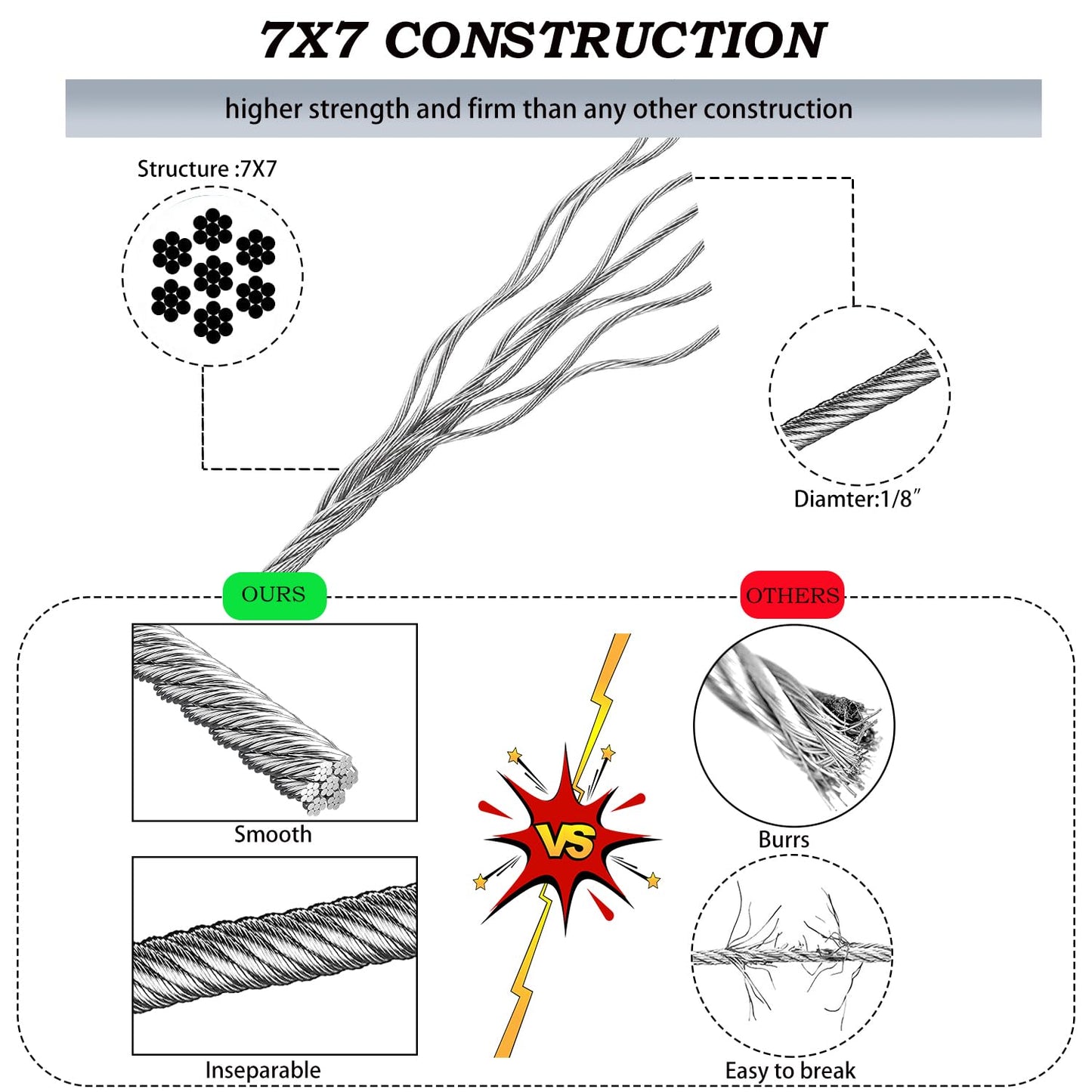 7X7 CONSTRUCTION

higher strength and firm than any other construction

Structure :7X7

Diamter:1/8″

OURS

OTHERS

Smooth

VS

Burrs

Inseparable

Easy to break