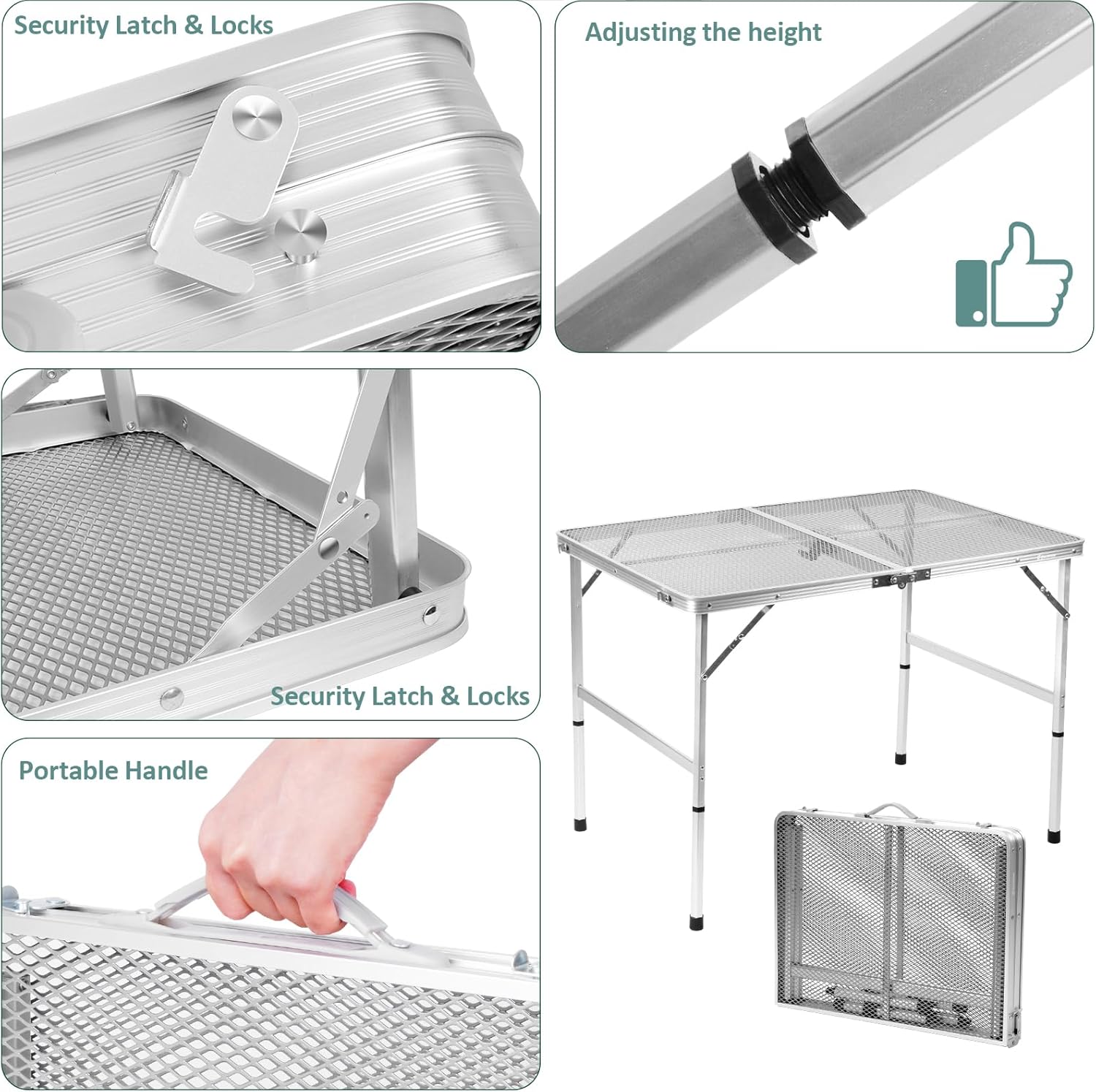 Security Latch & Locks

Adjusting the height

Security Latch & Locks

Portable Handle