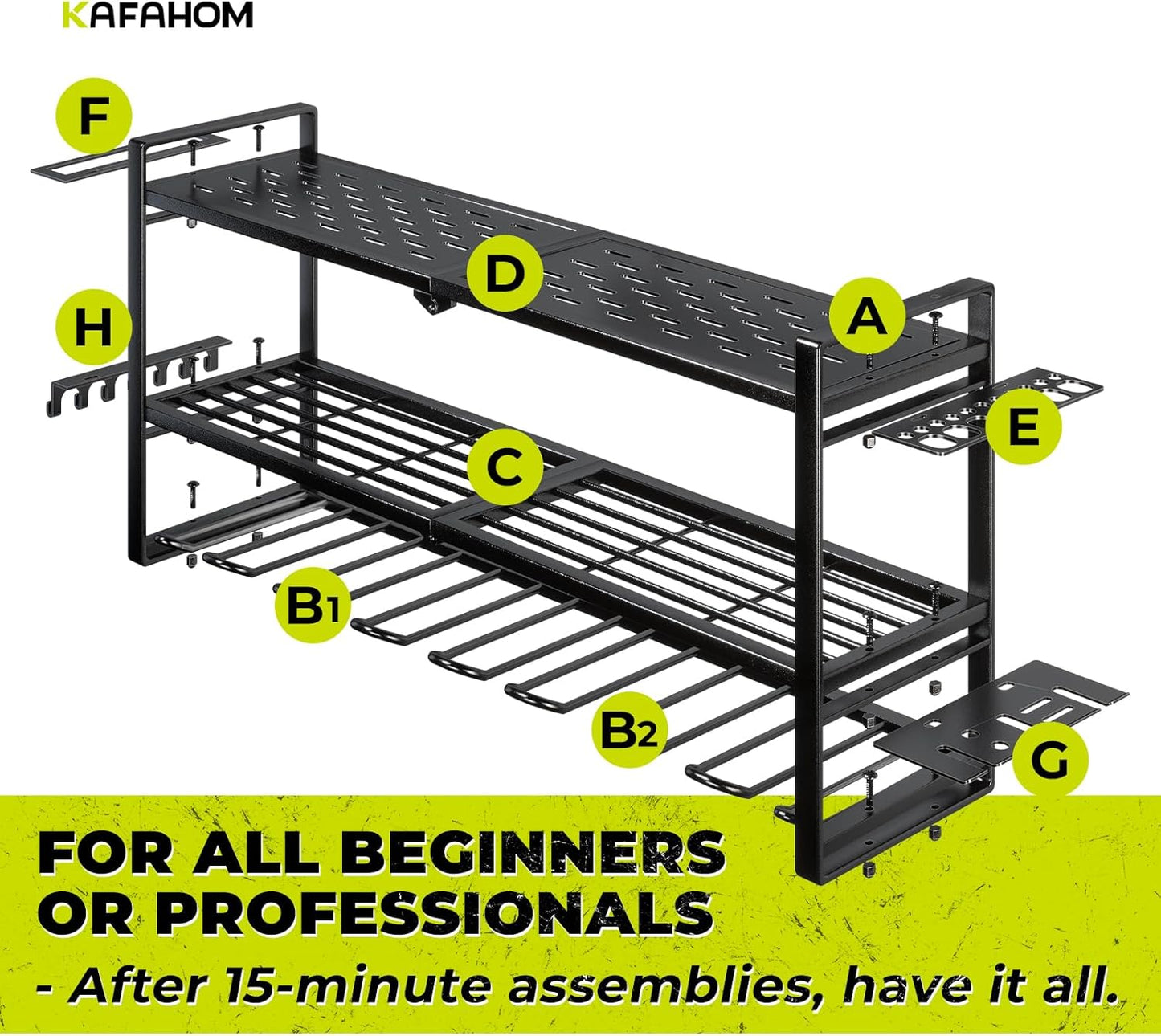 KAFAHOM

F

D

A

H

E

C

B1

B2

G

FOR ALL BEGINNERS OR PROFESSIONALS

- After 15-minute assemblies, have it all.