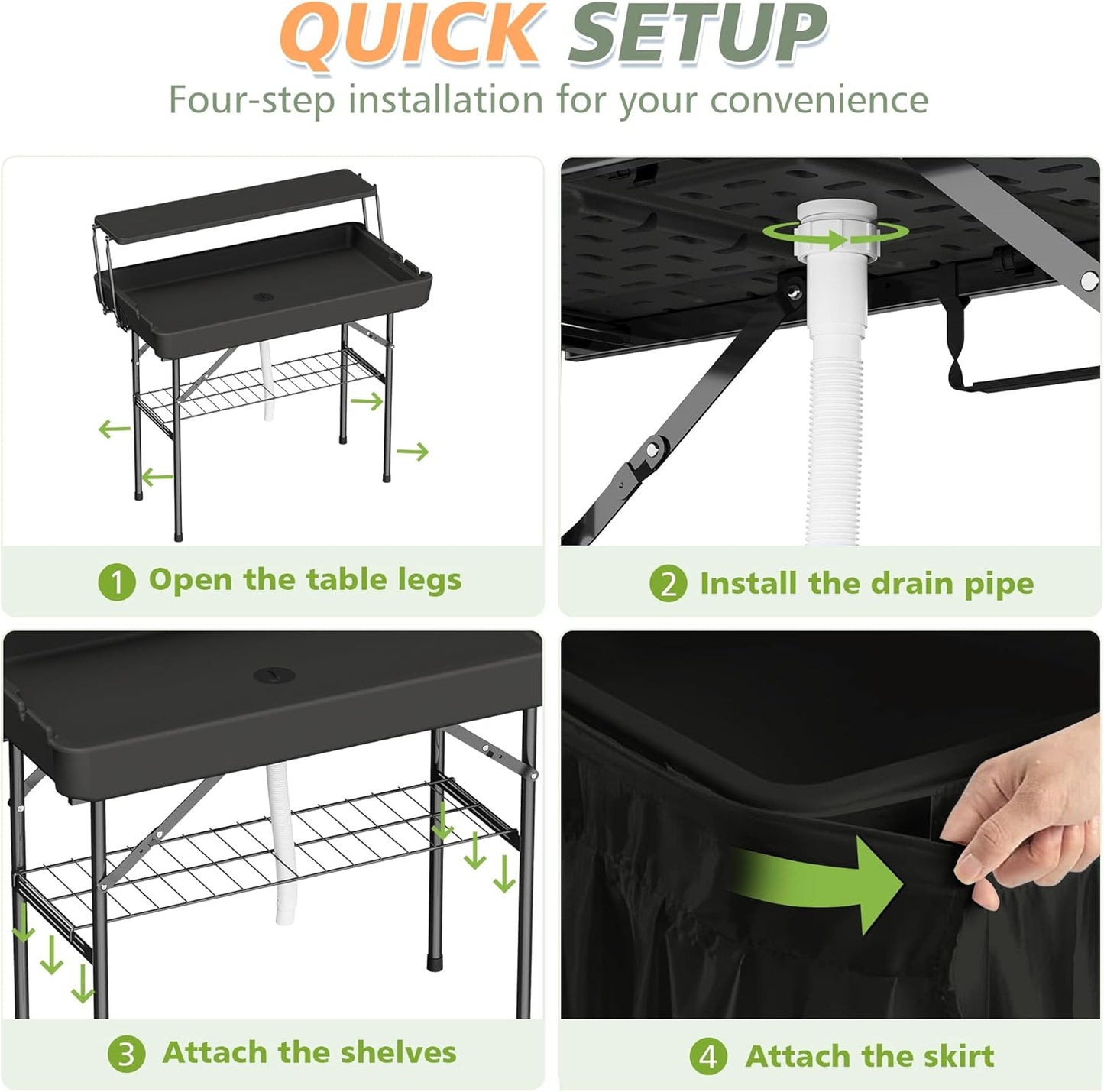 QUICK SETUP

Four-step installation for your convenience

1 Open the table legs

2 Install the drain pipe

3 Attach the shelves

4 Attach the skirt