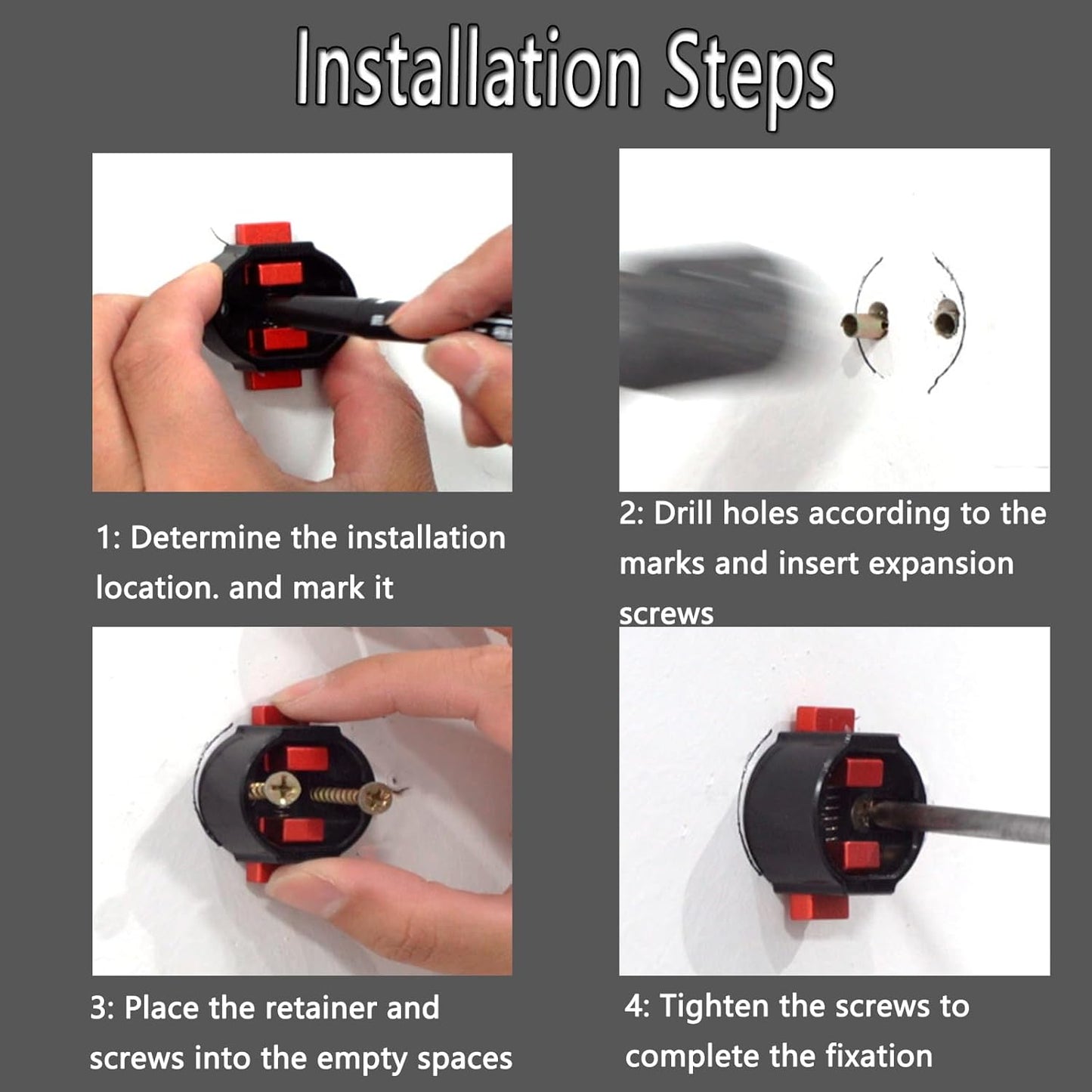 Installation Steps

1: Determine the installation location. and mark it

2: Drill holes according to the marks and insert expansion screws

3: Place the retainer and screws into the empty spaces

4: Tighten the screws to complete the fixation