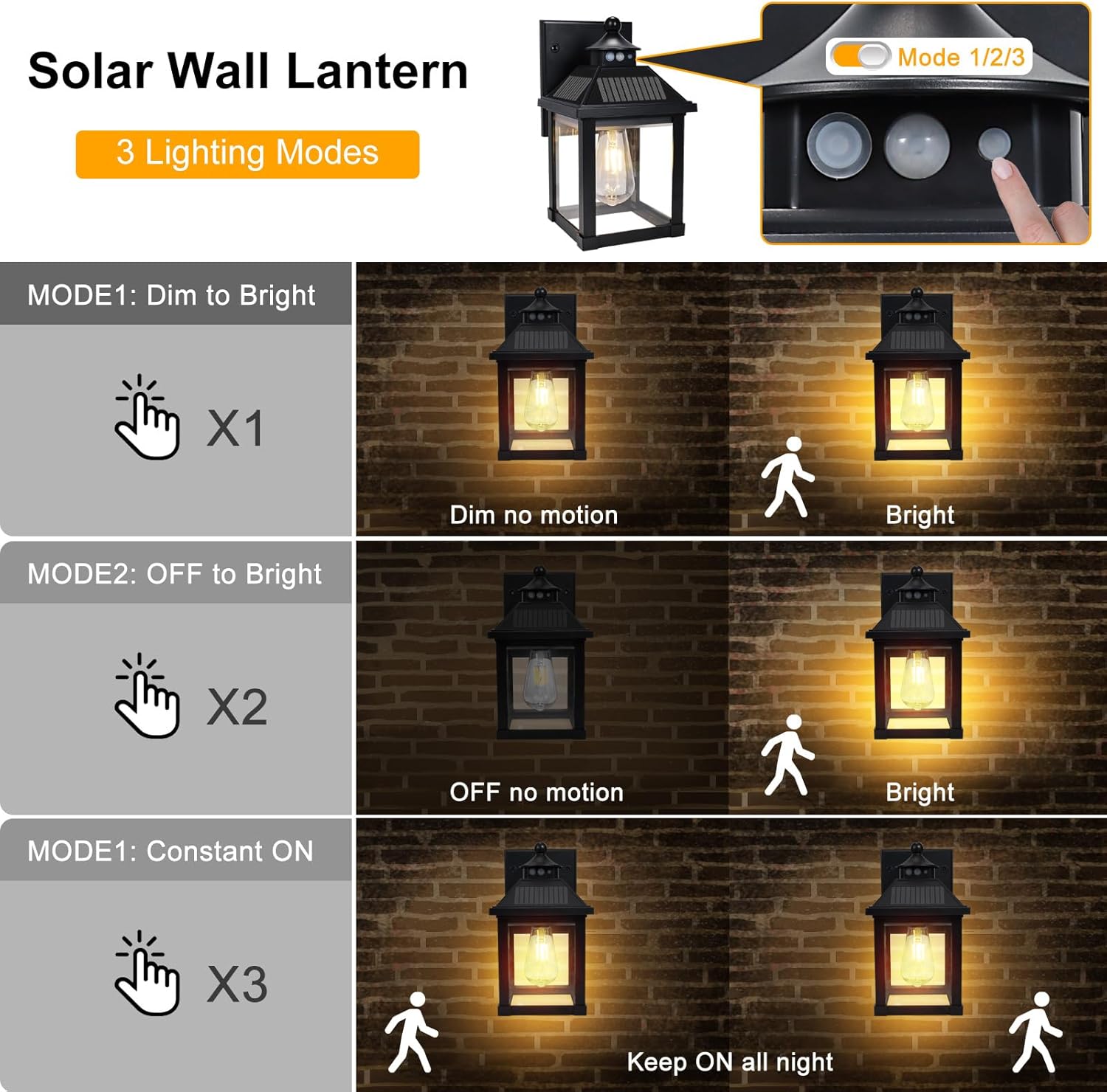 Solar Wall Lantern

3 Lighting Modes

Mode 1/2/3

MODE1: Dim to Bright

X1

Dim no motion

Bright

MODE2: OFF to Bright

X2

OFF no motion

Bright

MODE1: Constant ON

X3

Keep ON all night