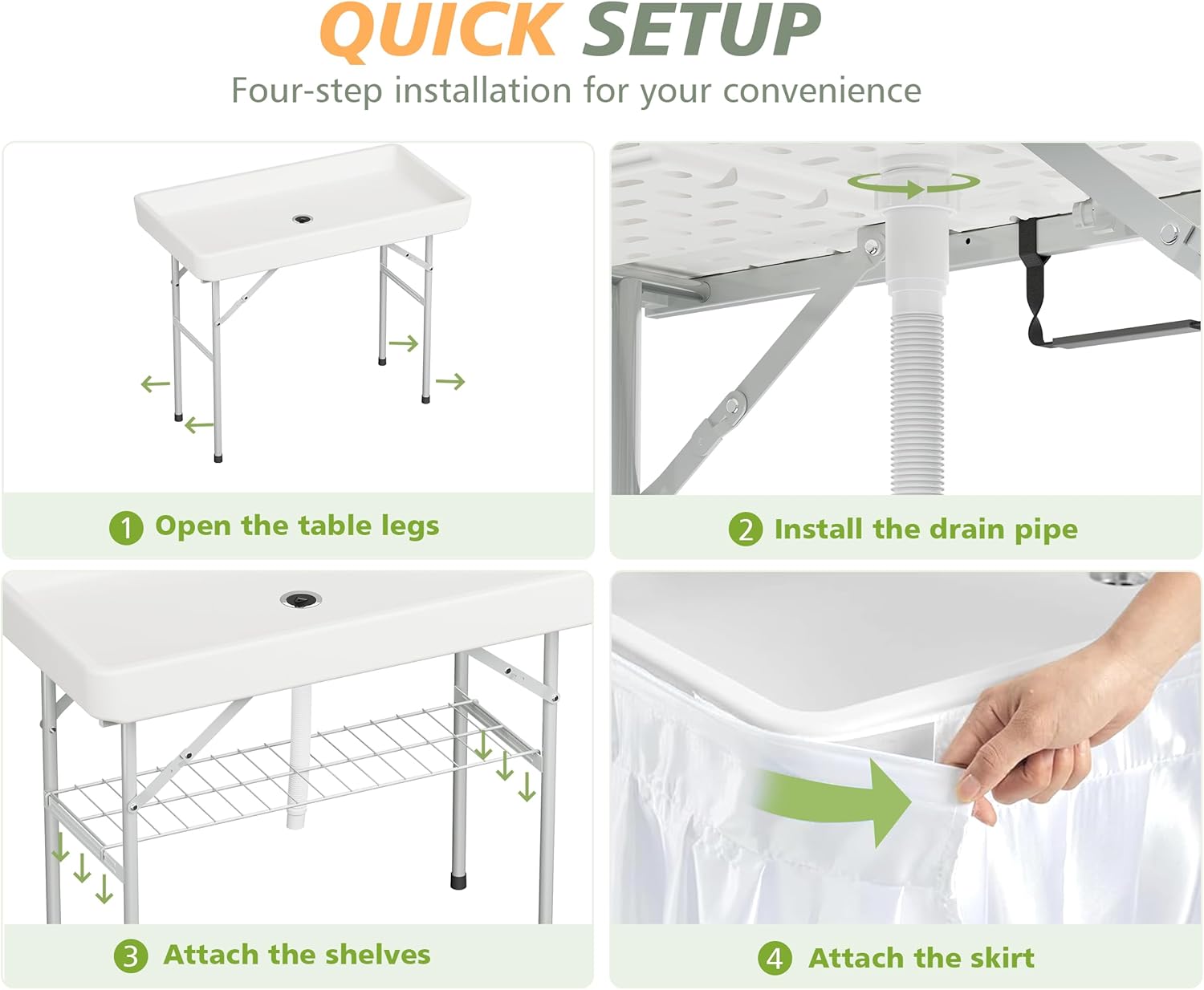 QUICK SETUP

Four-step installation for your convenience

1 Open the table legs

2 Install the drain pipe

3 Attach the shelves

4 Attach the skirt