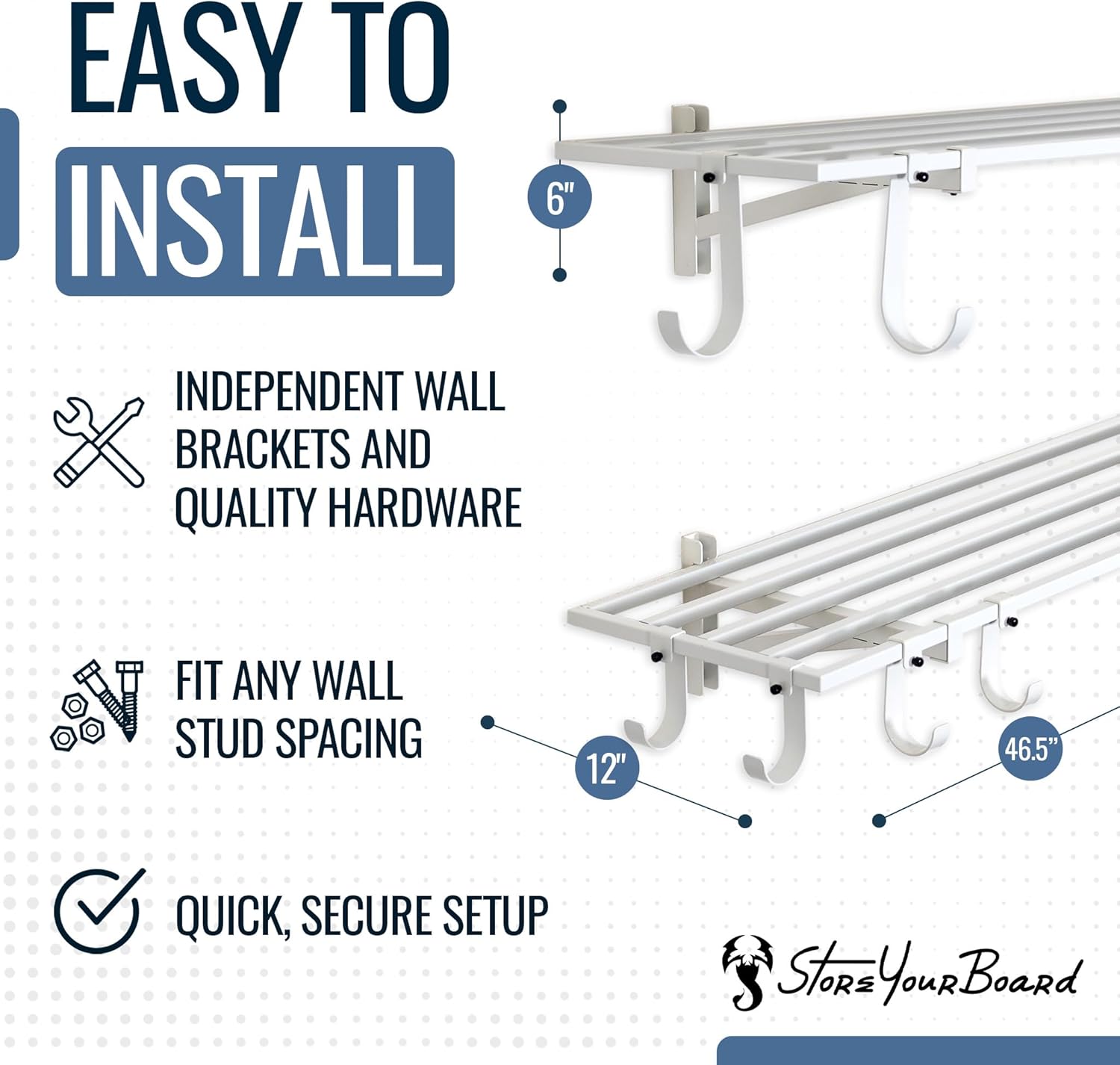 EASY TO
INSTALL

6"

INDEPENDENT WALL BRACKETS AND QUALITY HARDWARE

FIT ANY WALL STUD SPACING

12"

46.5"

QUICK, SECURE SETUP

StoreYourBoard