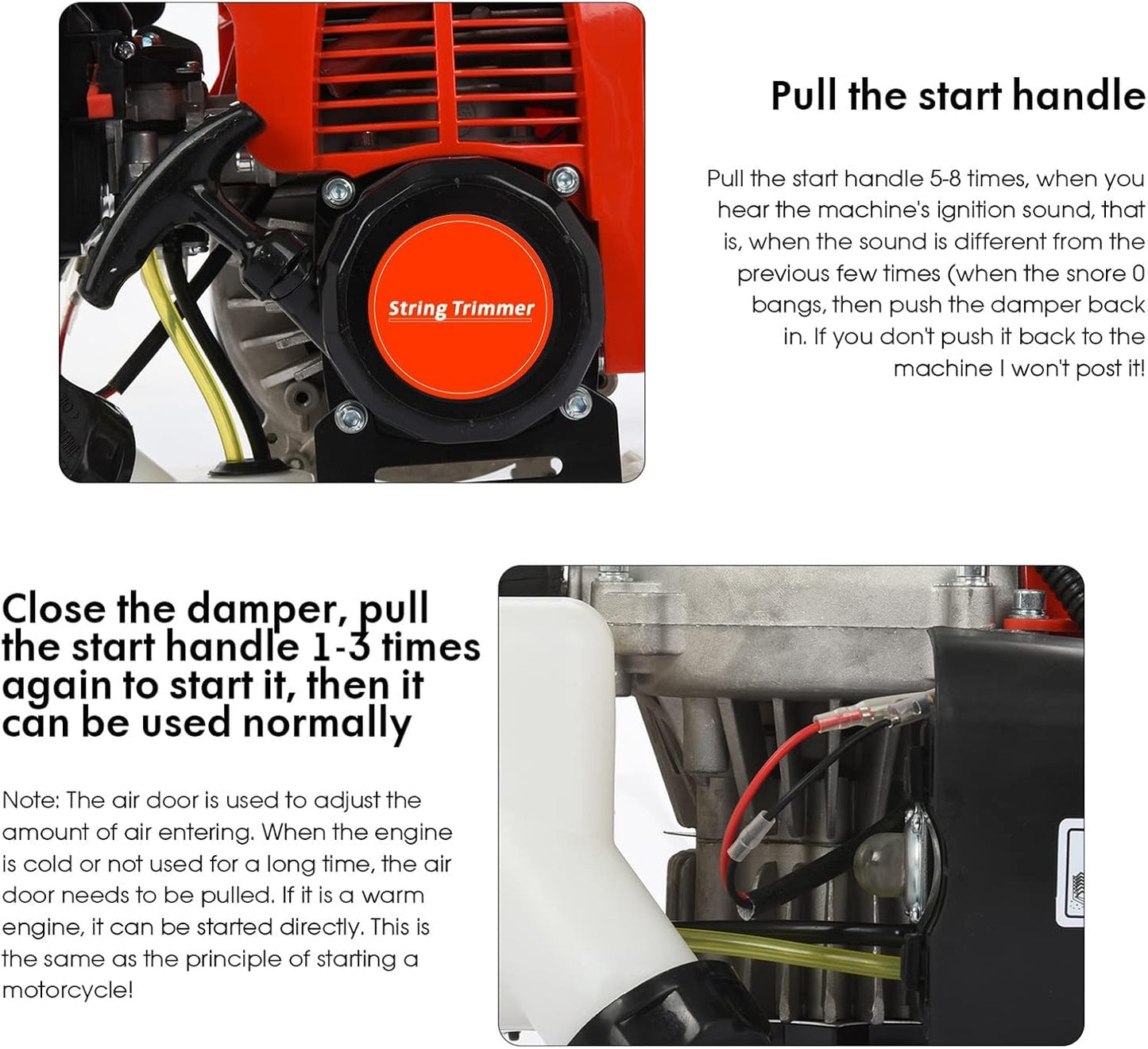 String Trimmer

Pull the start handle

Pull the start handle 5-8 times, when you hear the machine's ignition sound, that is, when the sound is different from the previous few times (when the snore 0 bangs, then push the damper back in. If you don't push it back to the machine I won't post it!

Close the damper, pull the start handle 1-3 times again to start it, then it can be used normally

Note: The air door is used to adjust the amount of air entering. When the engine is cold or not used for a long time, the air door needs to be pulled. If it is a warm engine, it can be started directly. This is the same as the principle of starting a motorcycle!