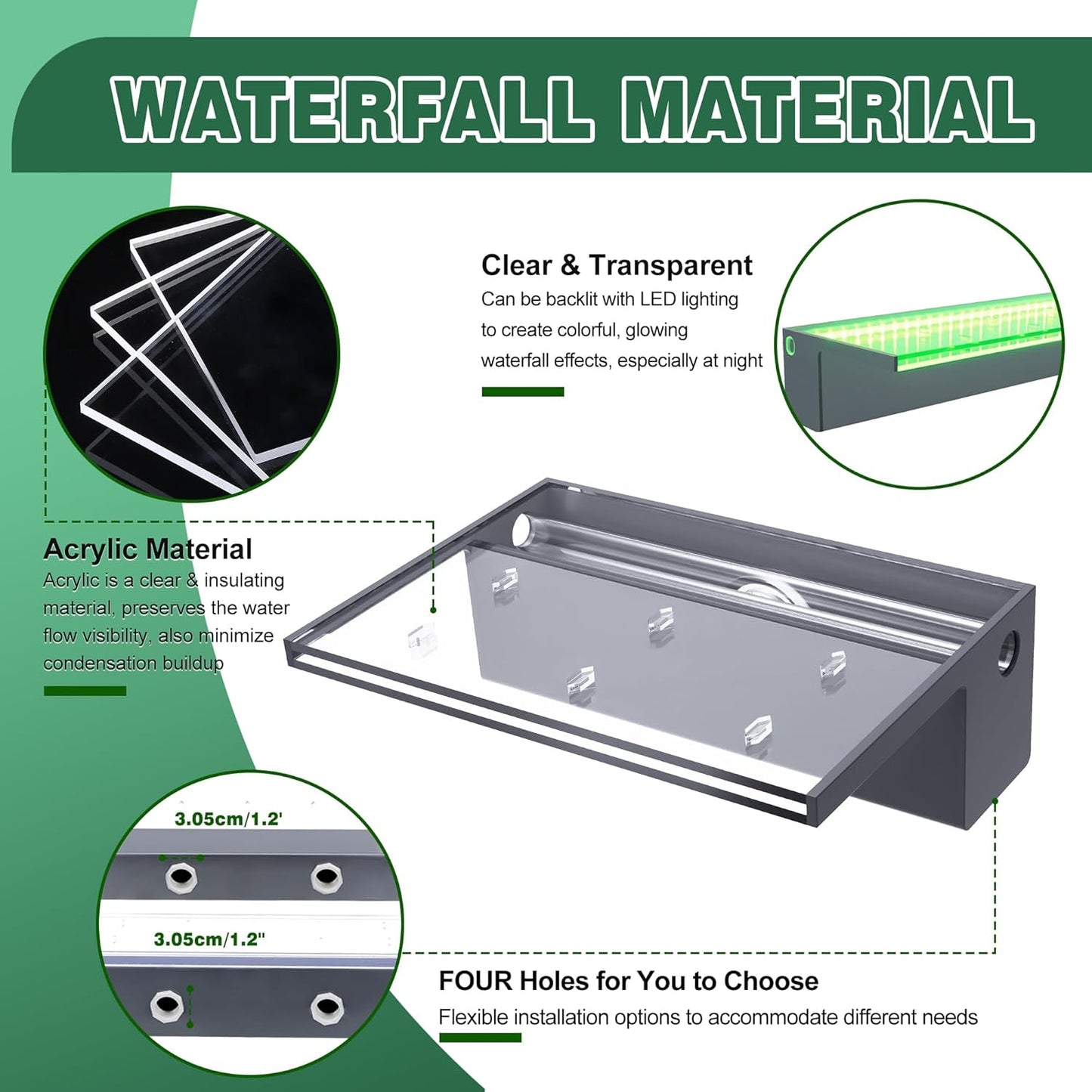 WATERFALL MATERIAL

Clear & Transparent
Can be backlit with LED lighting to create colorful, glowing waterfall effects, especially at night

Acrylic Material
Acrylic is a clear & insulating material, preserves the water flow visibility, also minimize condensation buildup

3.05cm/1.2'

3.05cm/1.2"

FOUR Holes for You to Choose
Flexible installation options to accommodate different needs