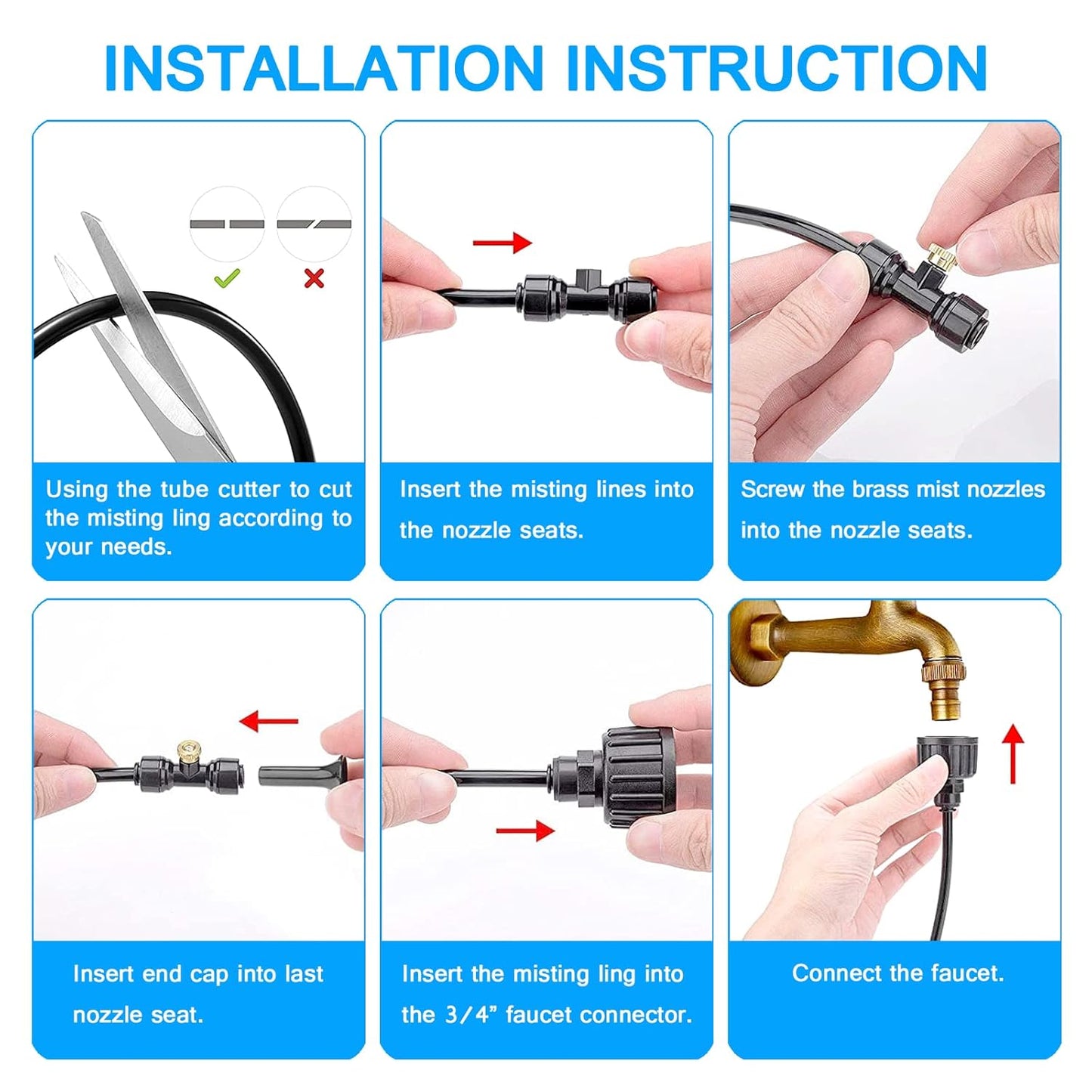 INSTALLATION INSTRUCTION

Using the tube cutter to cut the misting ling according to your needs.

Insert the misting lines into the nozzle seats.

Screw the brass mist nozzles into the nozzle seats.

Insert end cap into last nozzle seat.

Insert the misting ling into the 3/4” faucet connector.

Connect the faucet.