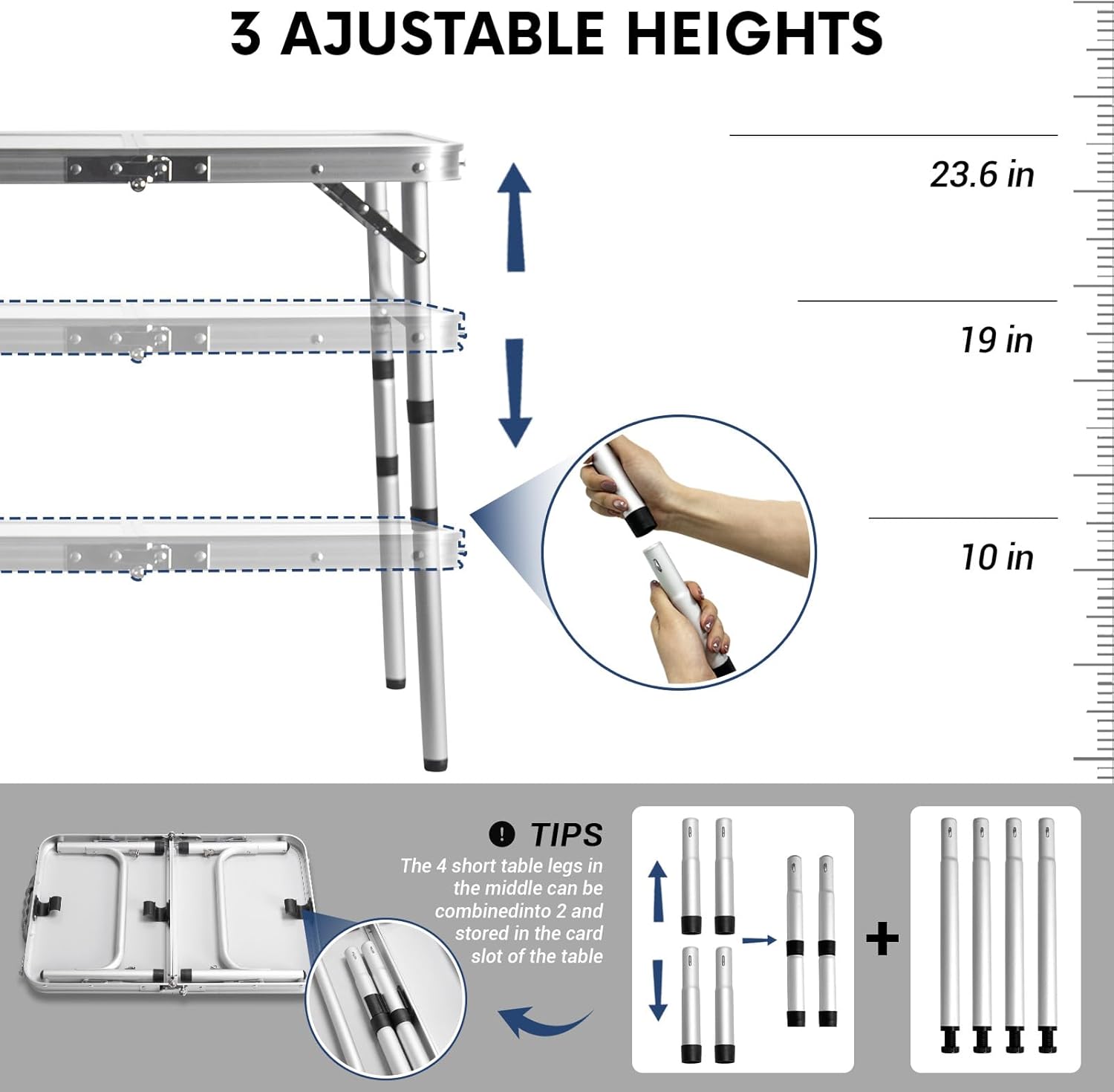 3 AJUSTABLE HEIGHTS

23.6 in

19 in

10 in

TIPS

The 4 short table legs in the middle can be combinedinto 2 and stored in the card slot of the table

+