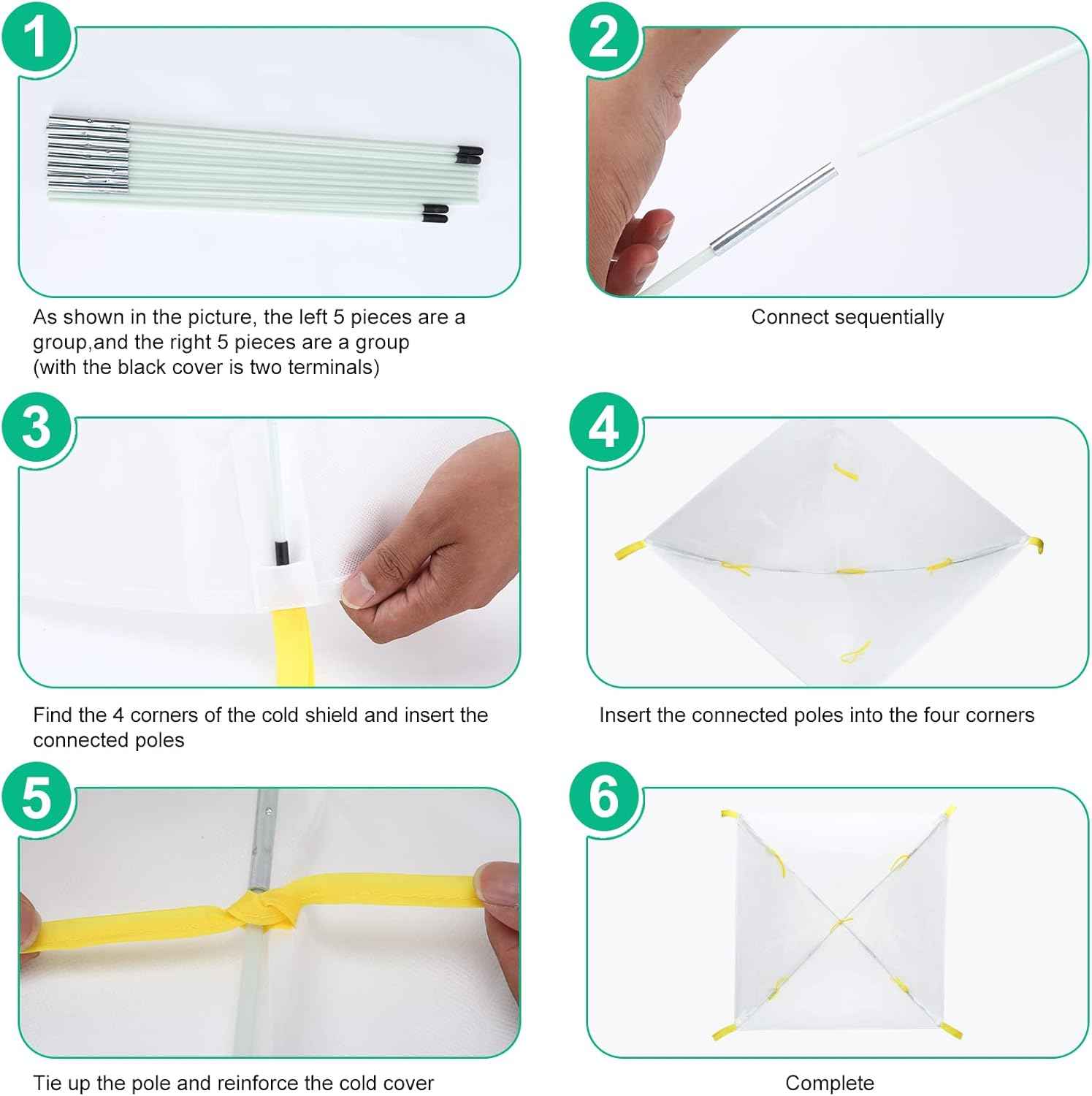 1

As shown in the picture, the left 5 pieces are a group,and the right 5 pieces are a group (with the black cover is two terminals)

2

Connect sequentially

3

Find the 4 corners of the cold shield and insert the connected poles

4

Insert the connected poles into the four corners

5

Tie up the pole and reinforce the cold cover

6

Complete