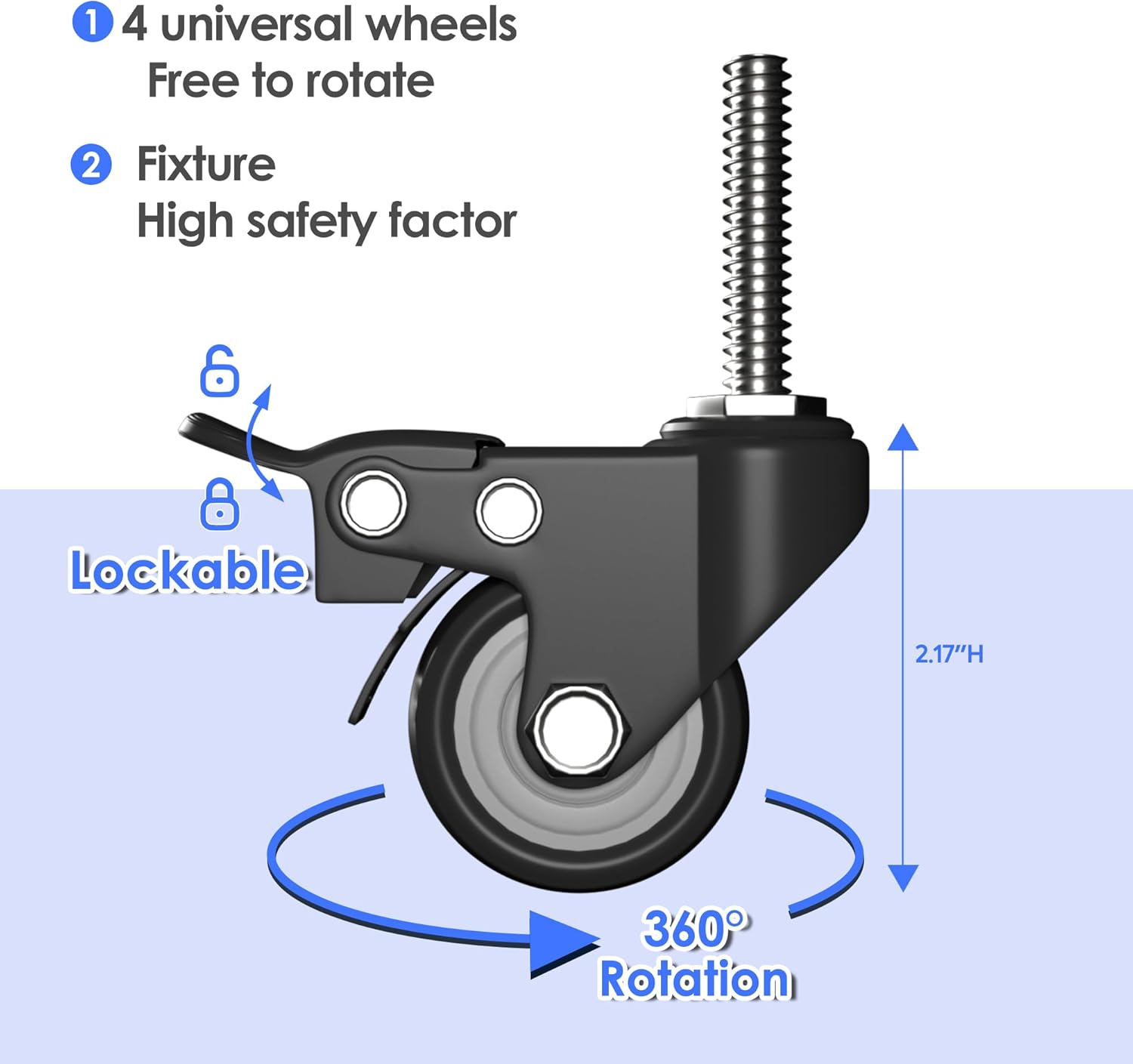 1 4 universal wheels
Free to rotate

2 Fixture
High safety factor

Lockable

2.17"H

360°
Rotation