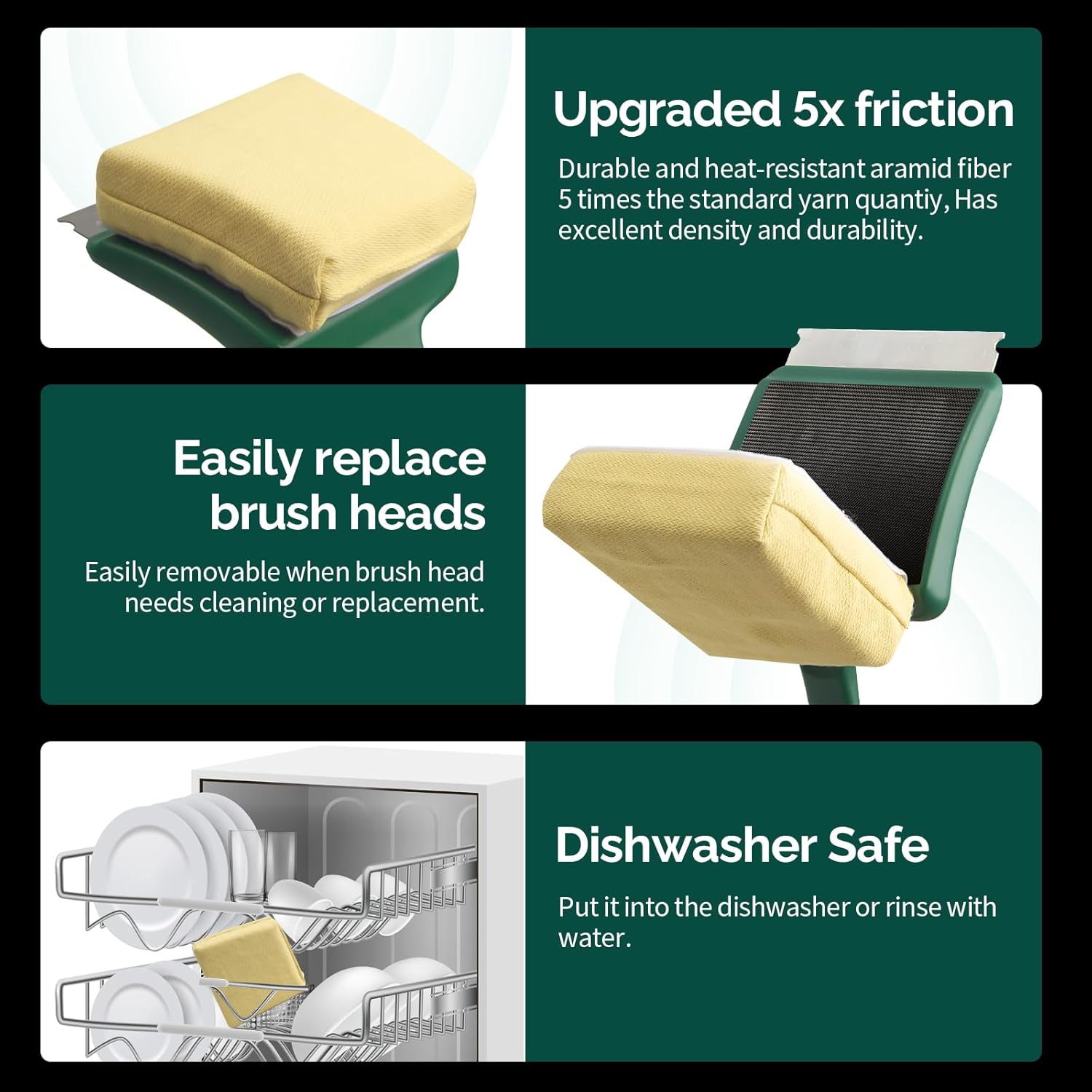 Upgraded 5x friction

Durable and heat-resistant aramid fiber 5 times the standard yarn quantiy, Has excellent density and durability.

Easily replace brush heads

Easily removable when brush head needs cleaning or replacement.

Dishwasher Safe

Put it into the dishwasher or rinse with water.