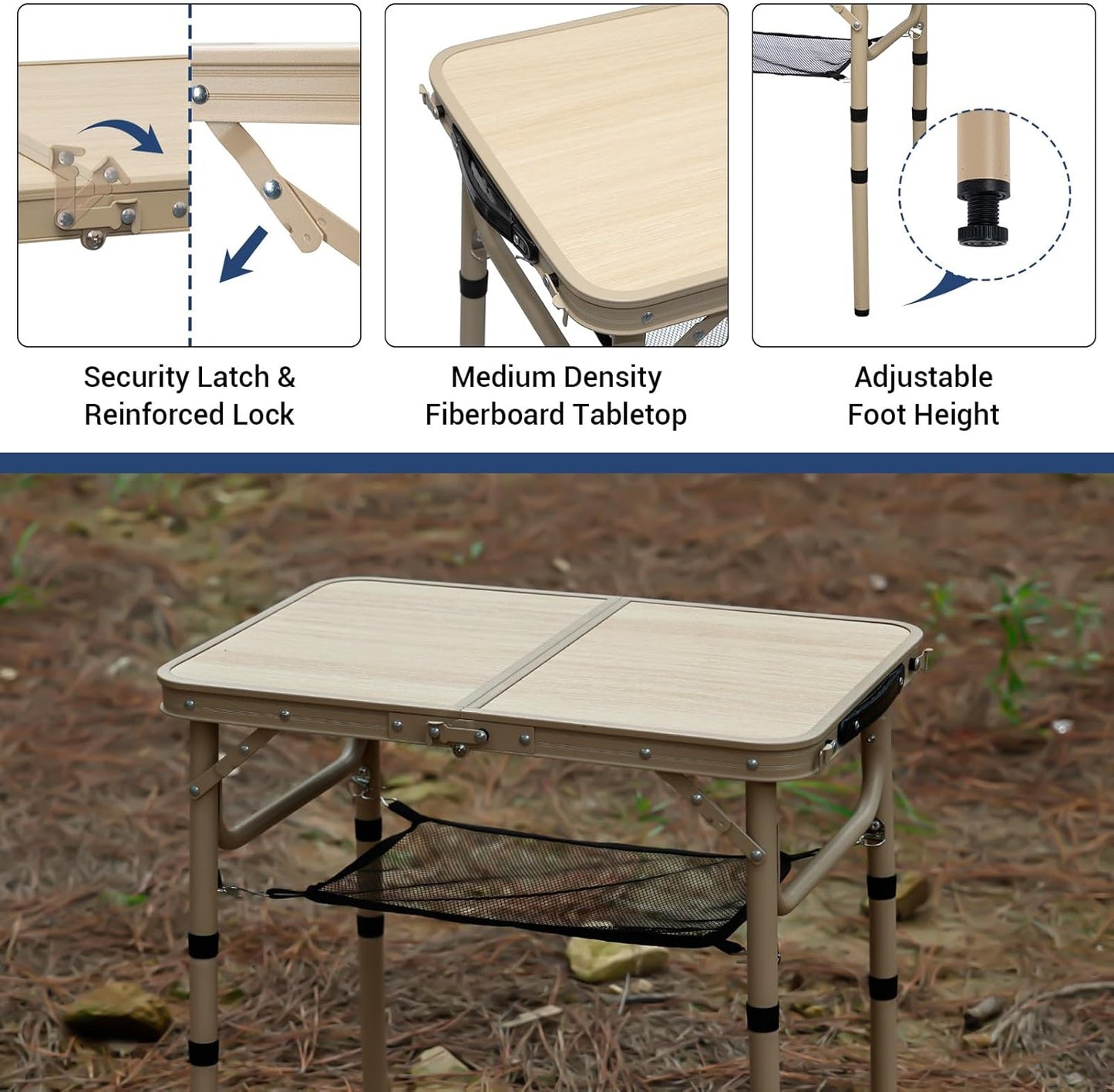 Security Latch & Reinforced Lock

Medium Density Fiberboard Tabletop

Adjustable Foot Height