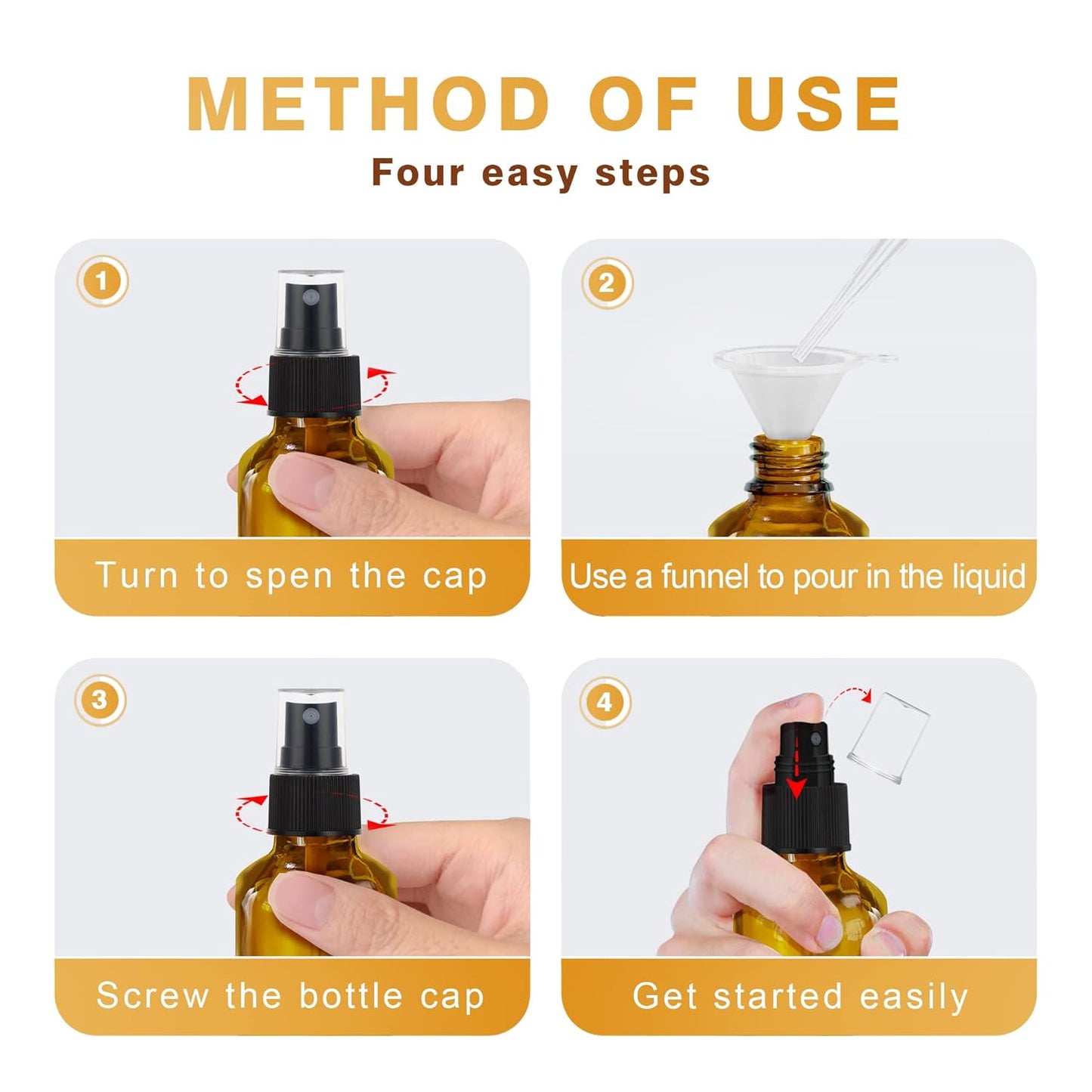 METHOD OF USE

Four easy steps

1

Turn to spen the cap

2

Use a funnel to pour in the liquid

3

Screw the bottle cap

4

Get started easily