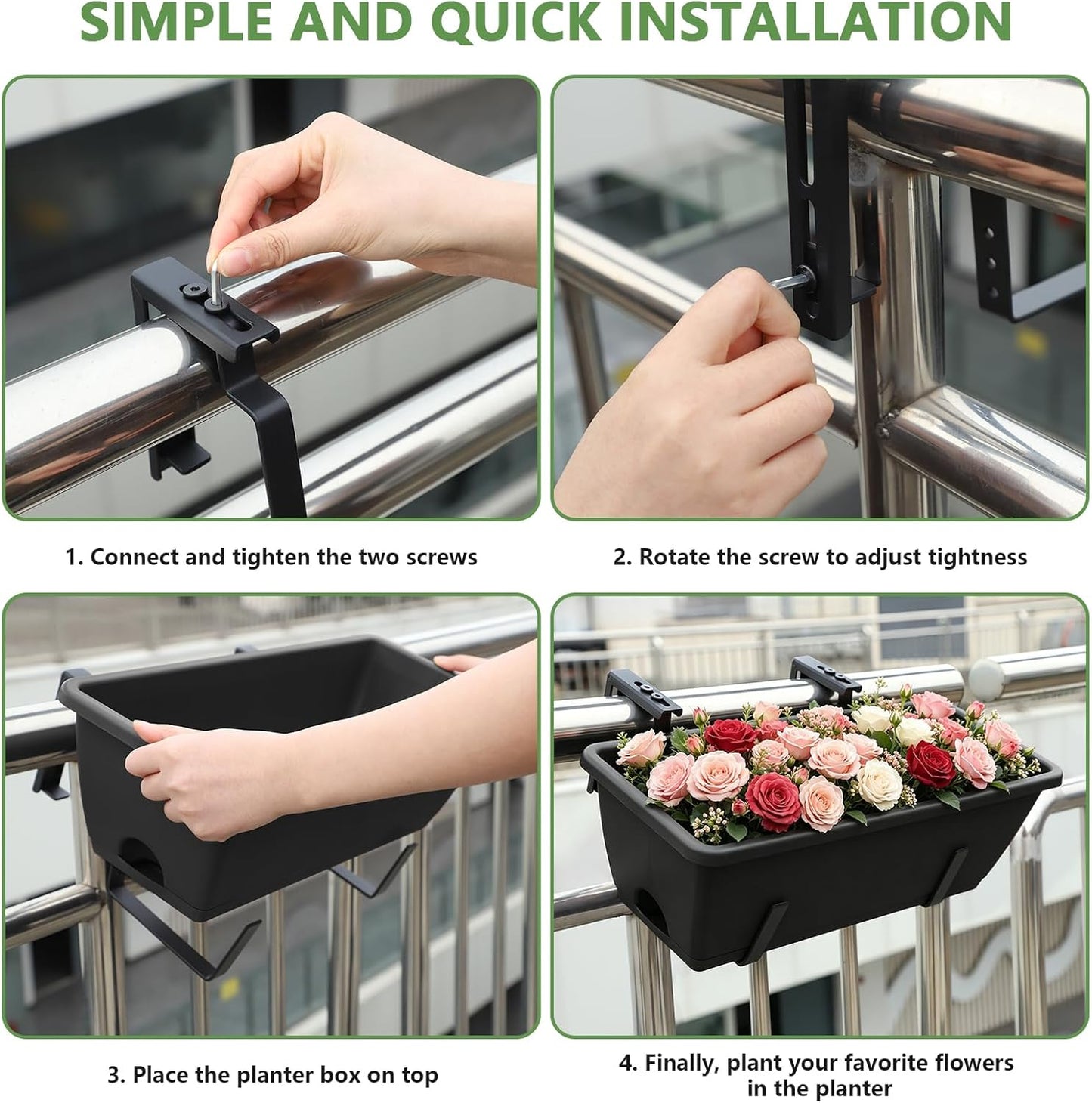 SIMPLE AND QUICK INSTALLATION

1. Connect and tighten the two screws

2. Rotate the screw to adjust tightness

3. Place the planter box on top

4. Finally, plant your favorite flowers in the planter