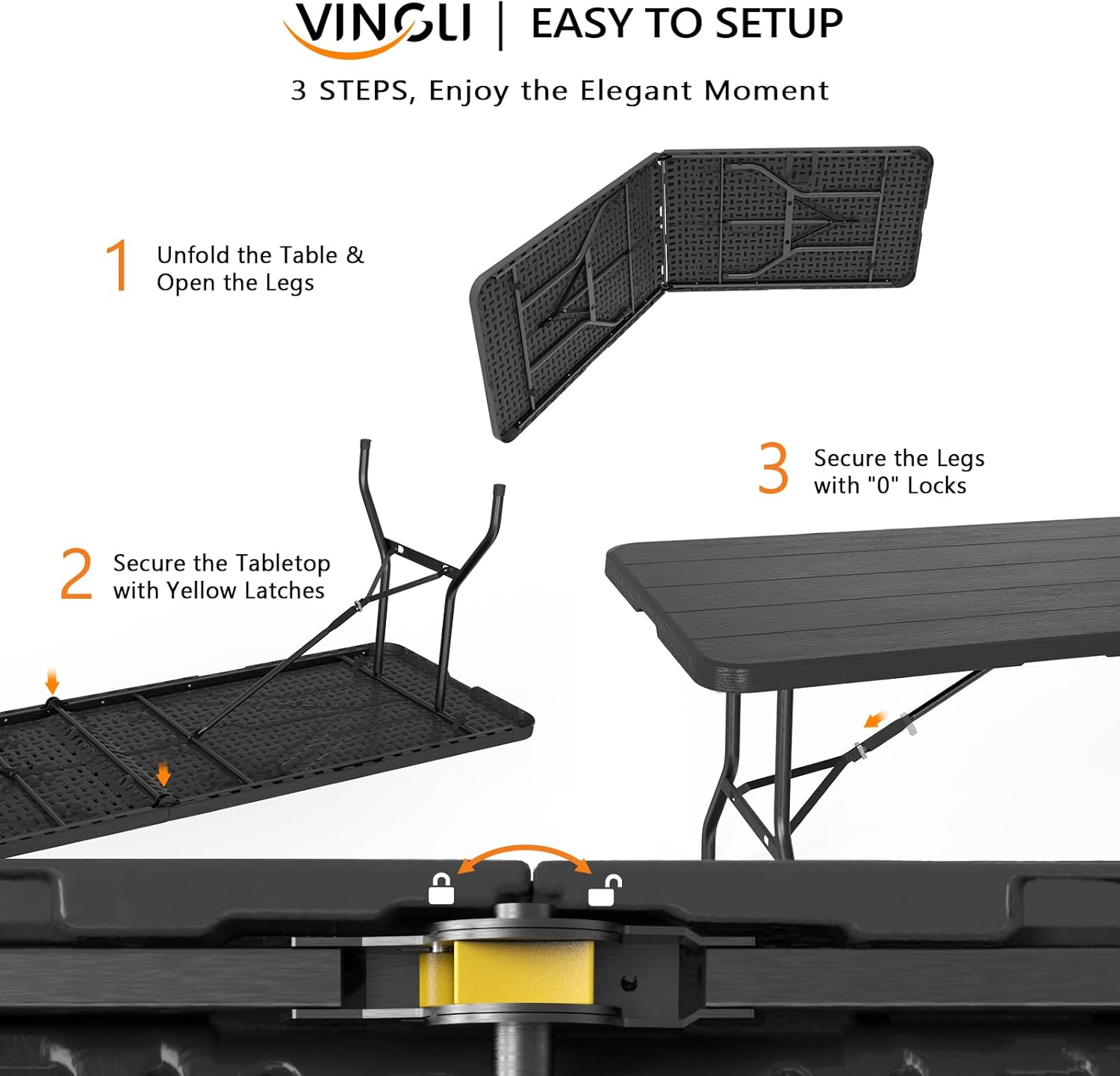 VINGLI | EASY TO SETUP

3 STEPS, Enjoy the Elegant Moment

1 Unfold the Table & Open the Legs

2 Secure the Tabletop with Yellow Latches

3 Secure the Legs with "0" Locks