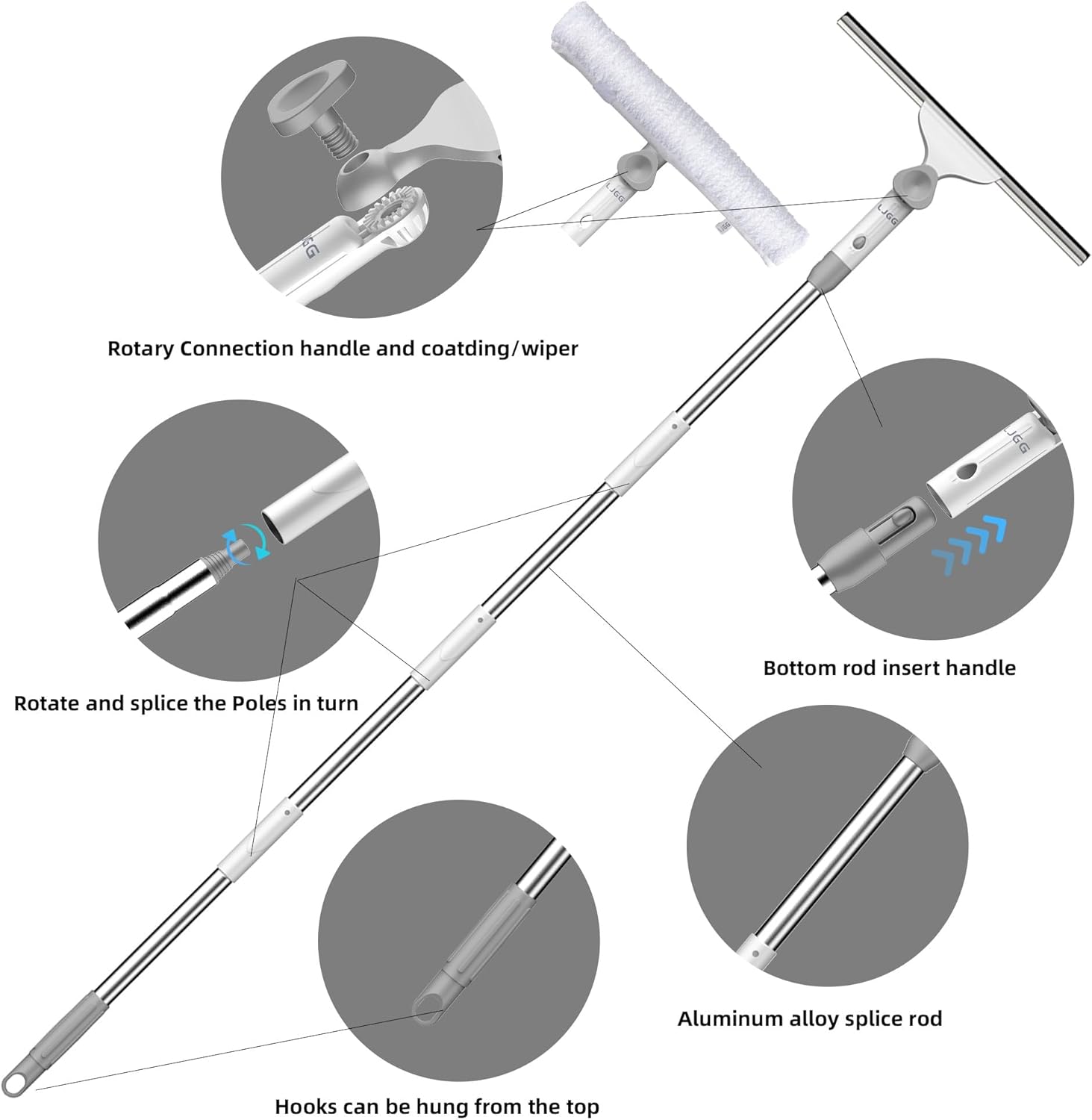 LJGG

LJGG

LJGG

Rotary Connection handle and coatding/wiper

LJGG

Rotate and splice the Poles in turn

Bottom rod insert handle

Aluminum alloy splice rod

Hooks can be hung from the top