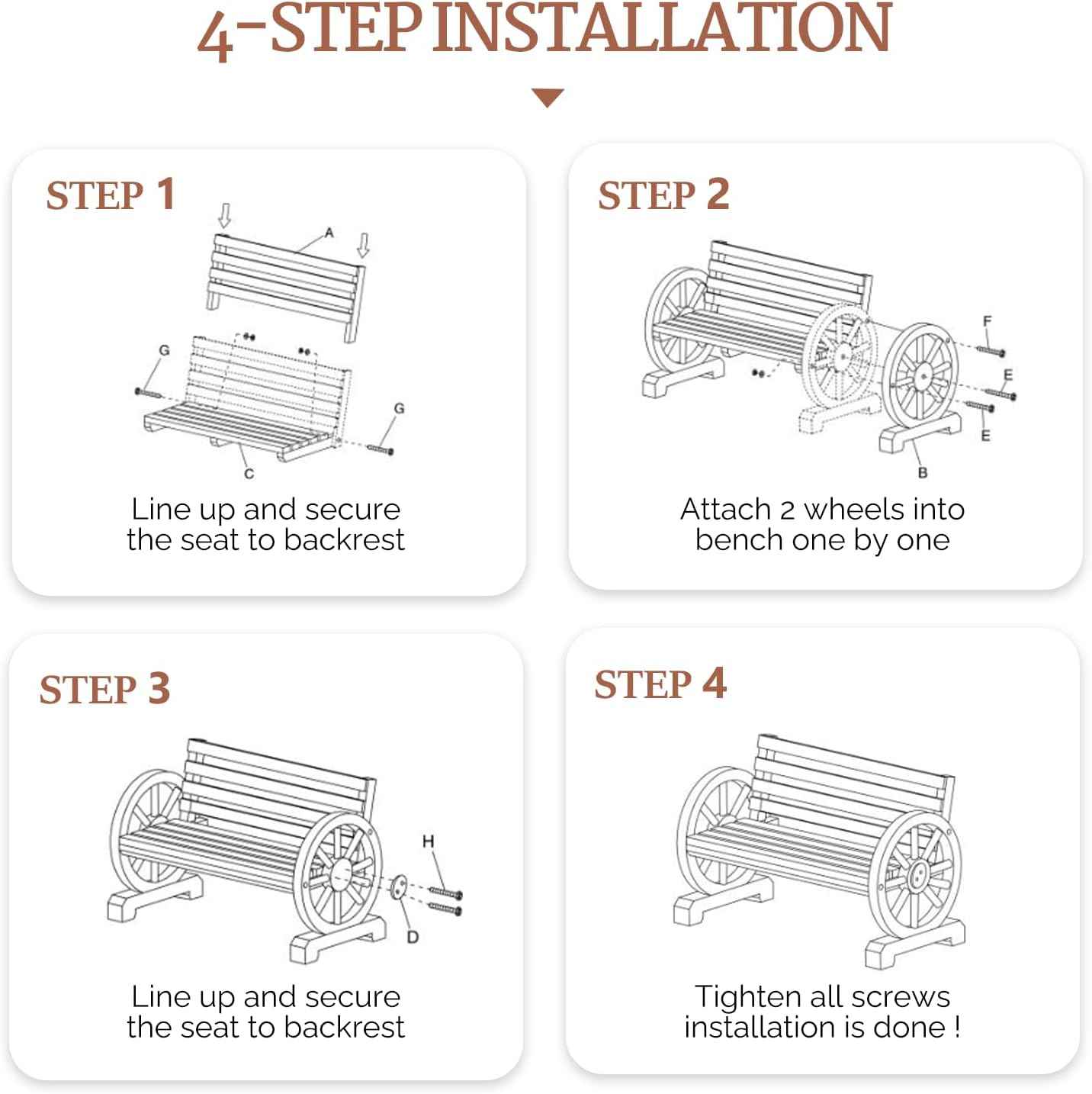 4-STEP INSTALLATION

STEP 1

A
G
G
C

Line up and secure the seat to backrest

STEP 2

F
E
E
B

Attach 2 wheels into bench one by one

STEP 3

H
D

Line up and secure the seat to backrest

STEP 4

Tighten all screws installation is done !