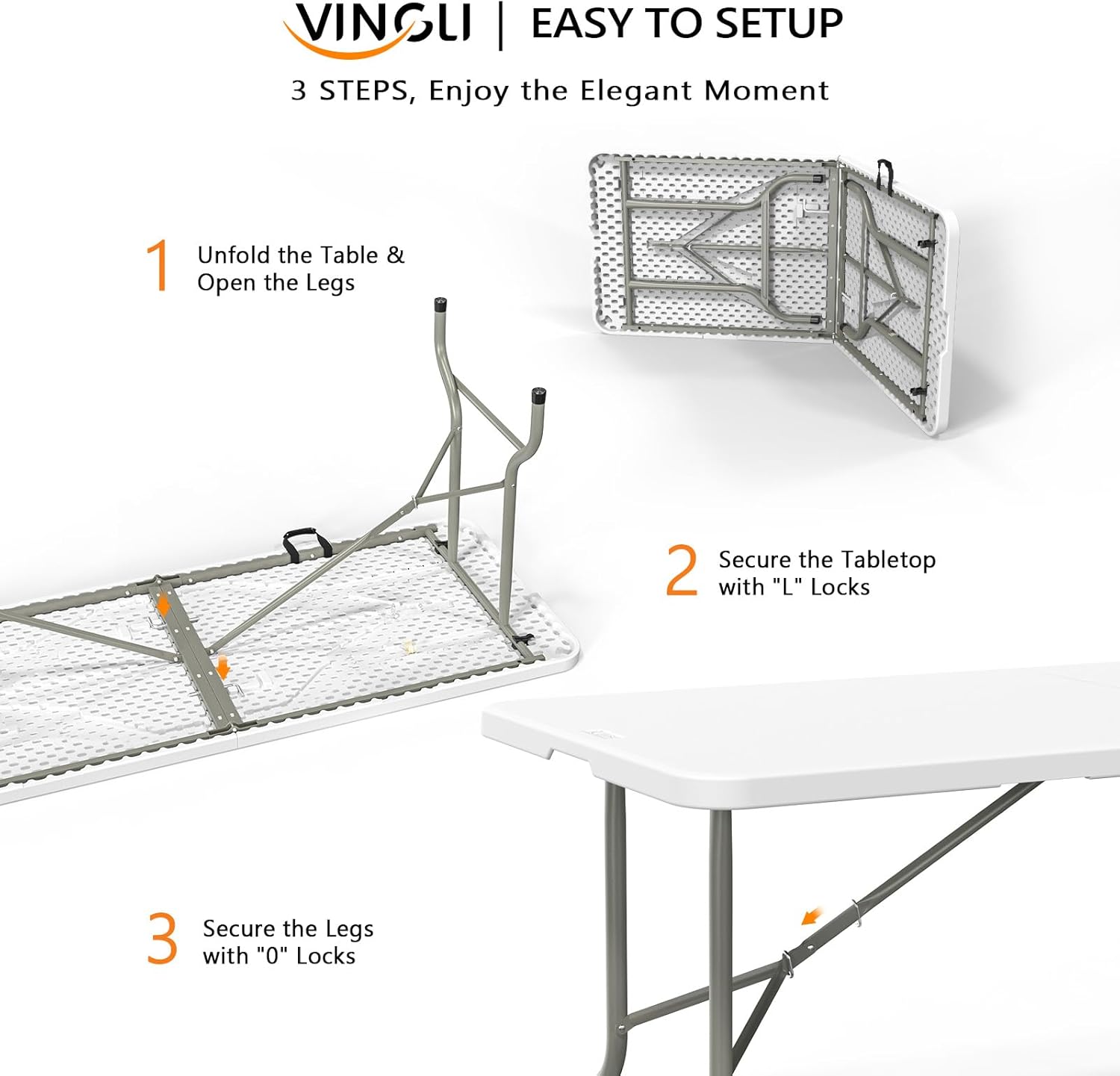 VINGLI | EASY TO SETUP

3 STEPS, Enjoy the Elegant Moment

1 Unfold the Table & Open the Legs

2 Secure the Tabletop with "L" Locks

3 Secure the Legs with "0" Locks