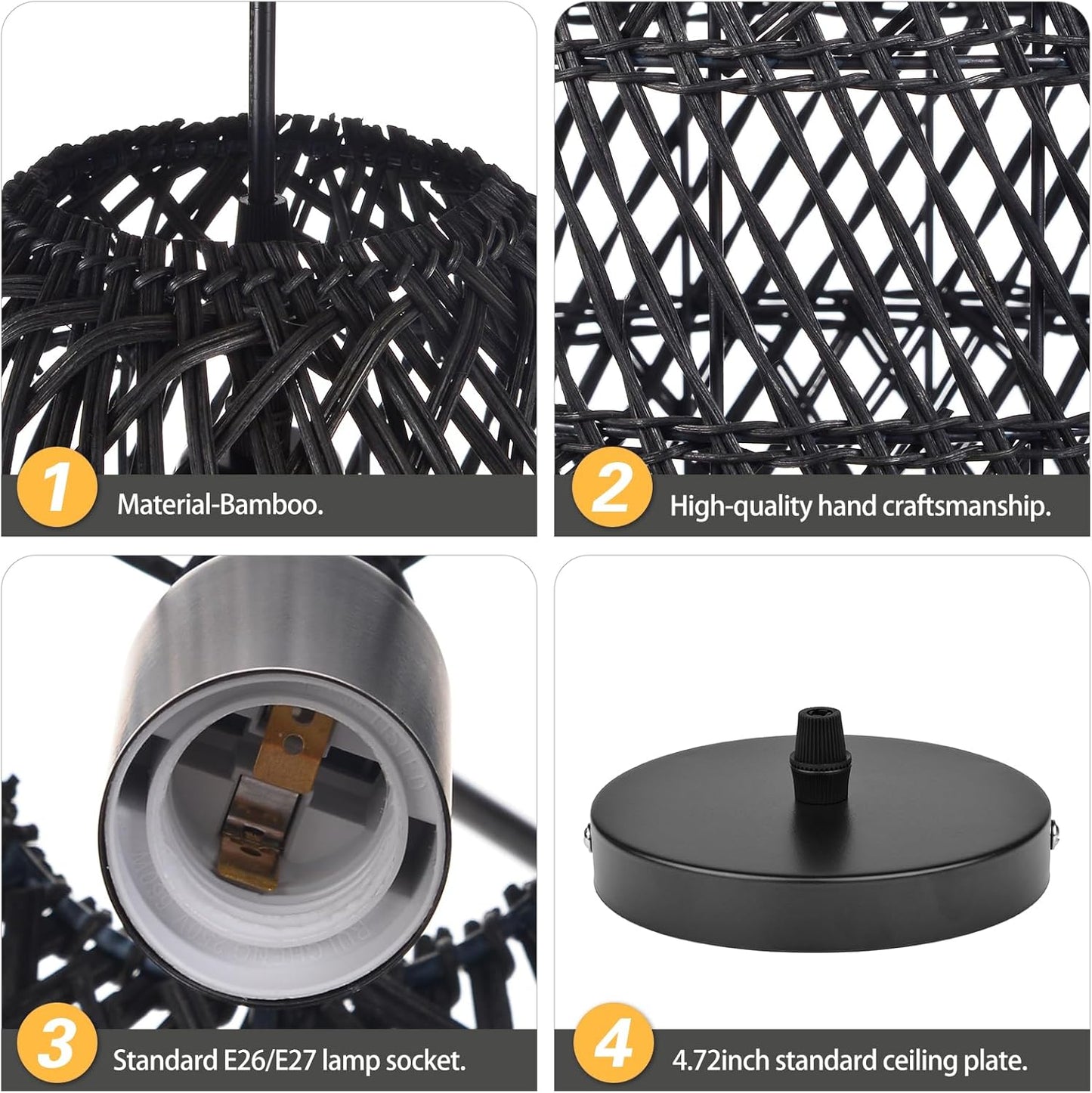 1 Material-Bamboo.

2 High-quality hand craftsmanship.

3 Standard E26/E27 lamp socket.

4 4.72inch standard ceiling plate.