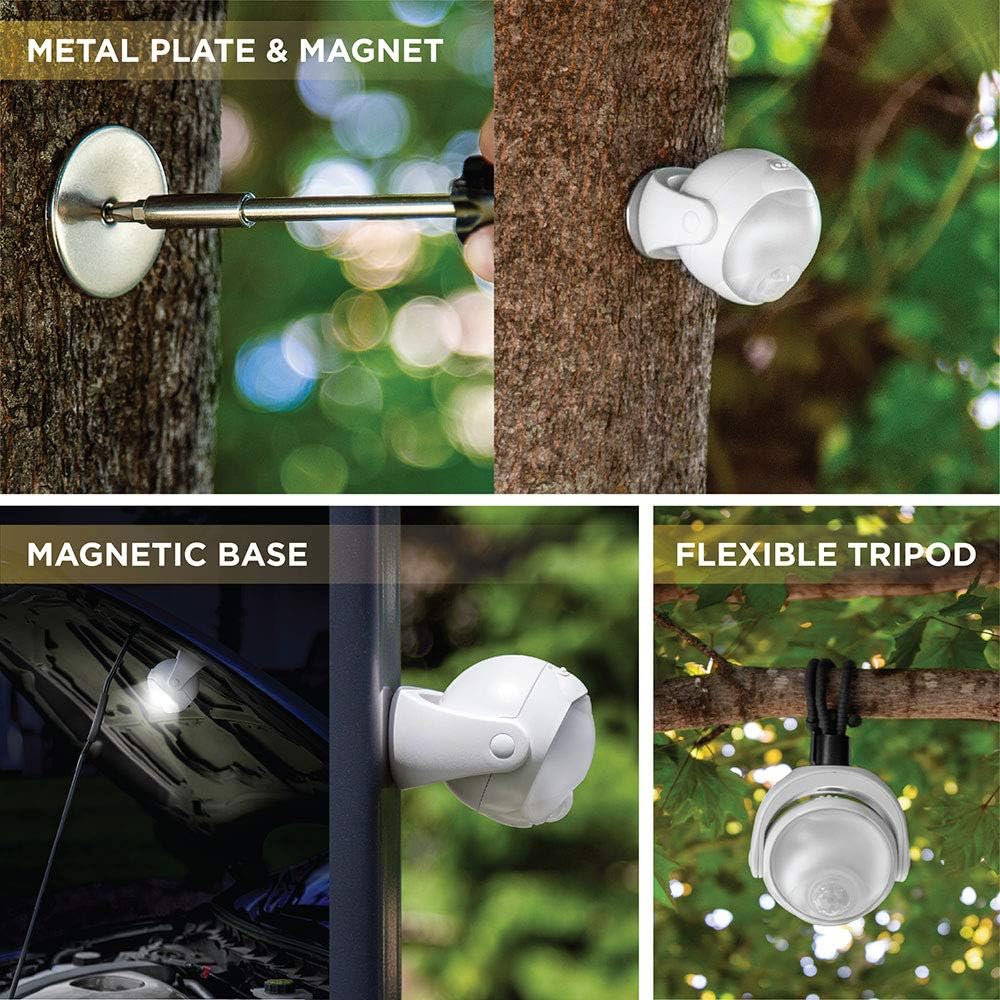 METAL PLATE & MAGNET

MAGNETIC BASE

FLEXIBLE TRIPOD