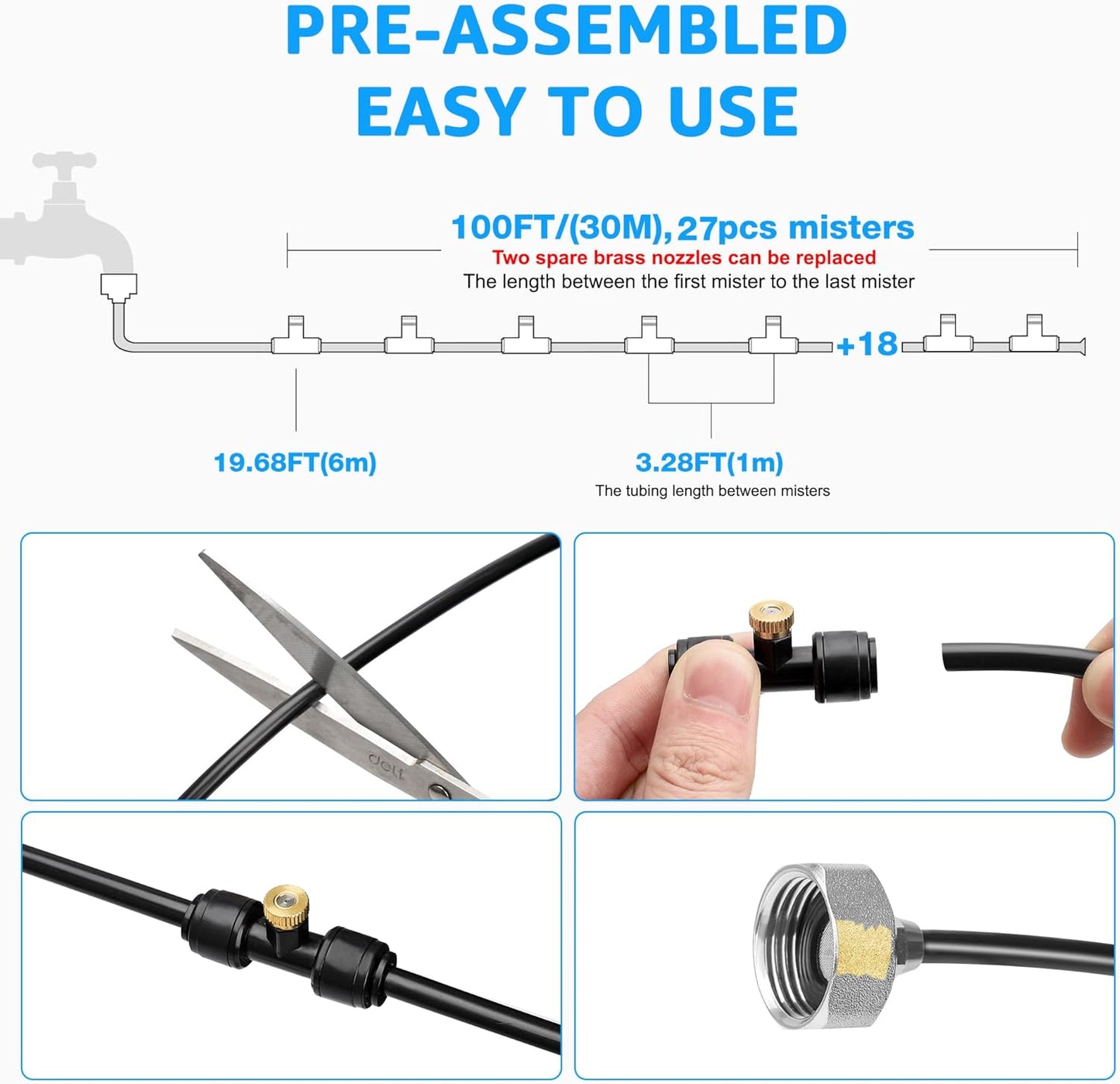 PRE-ASSEMBLED
EASY TO USE

100FT/(30M),27pcs misters
Two spare brass nozzles can be replaced
The length between the first mister to the last mister

+18

19.68FT(6m)

3.28FT(1m)
The tubing length between misters

deli