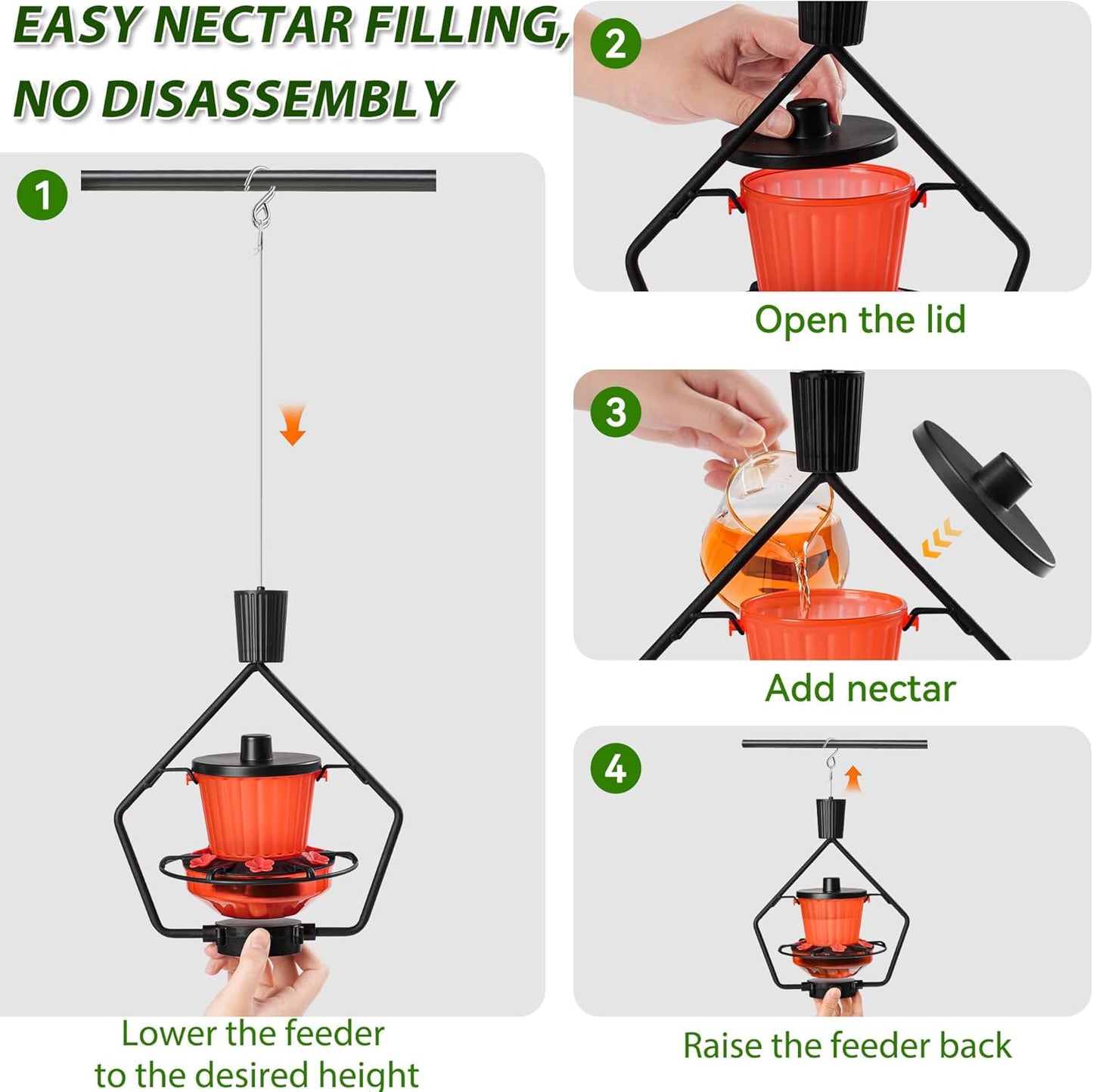 EASY NECTAR FILLING, NO DISASSEMBLY

1

Lower the feeder to the desired height

2

Open the lid

3

Add nectar

4

Raise the feeder back