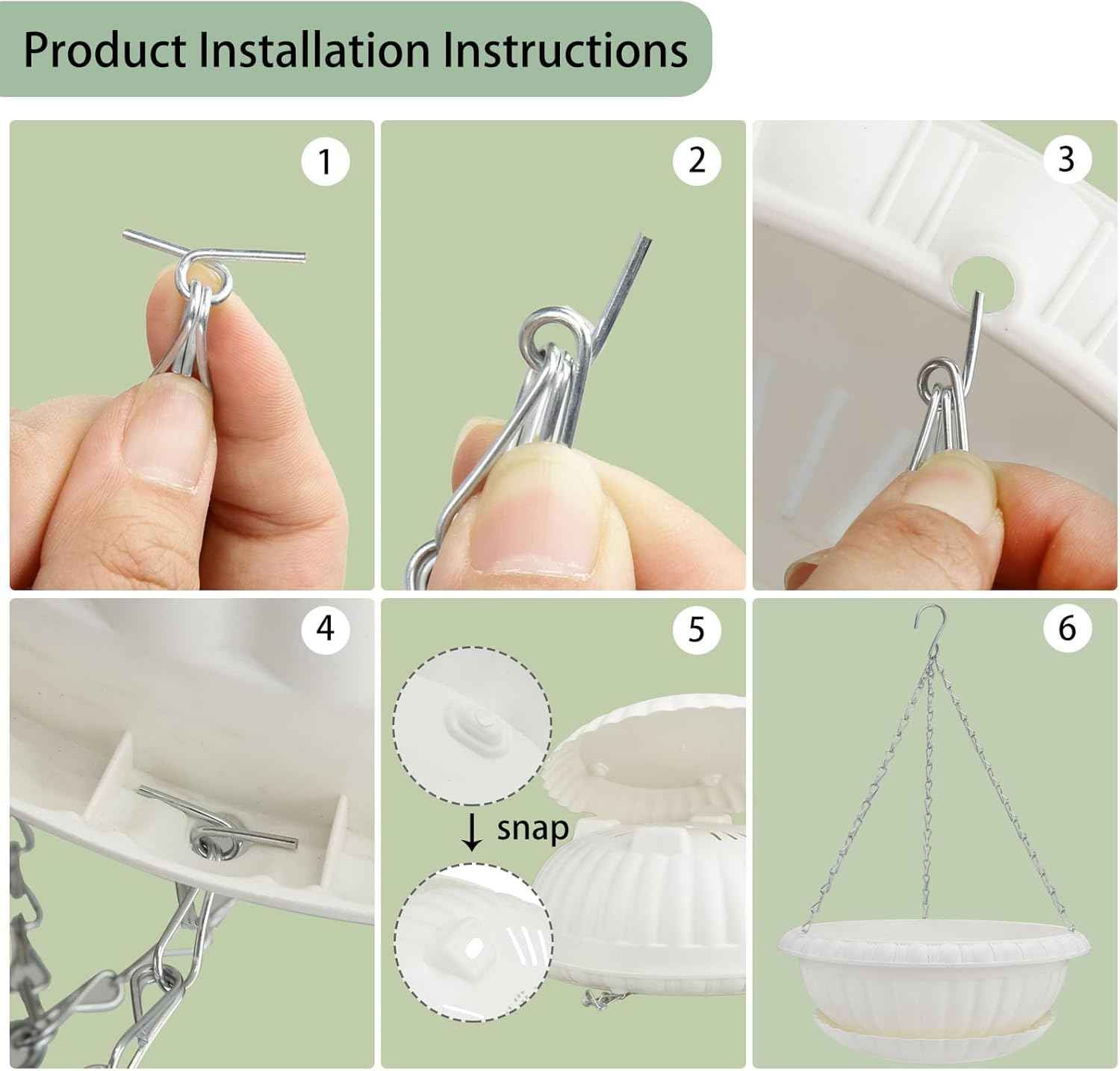 Product Installation Instructions

1

2

3

4

5

↓ snap

6