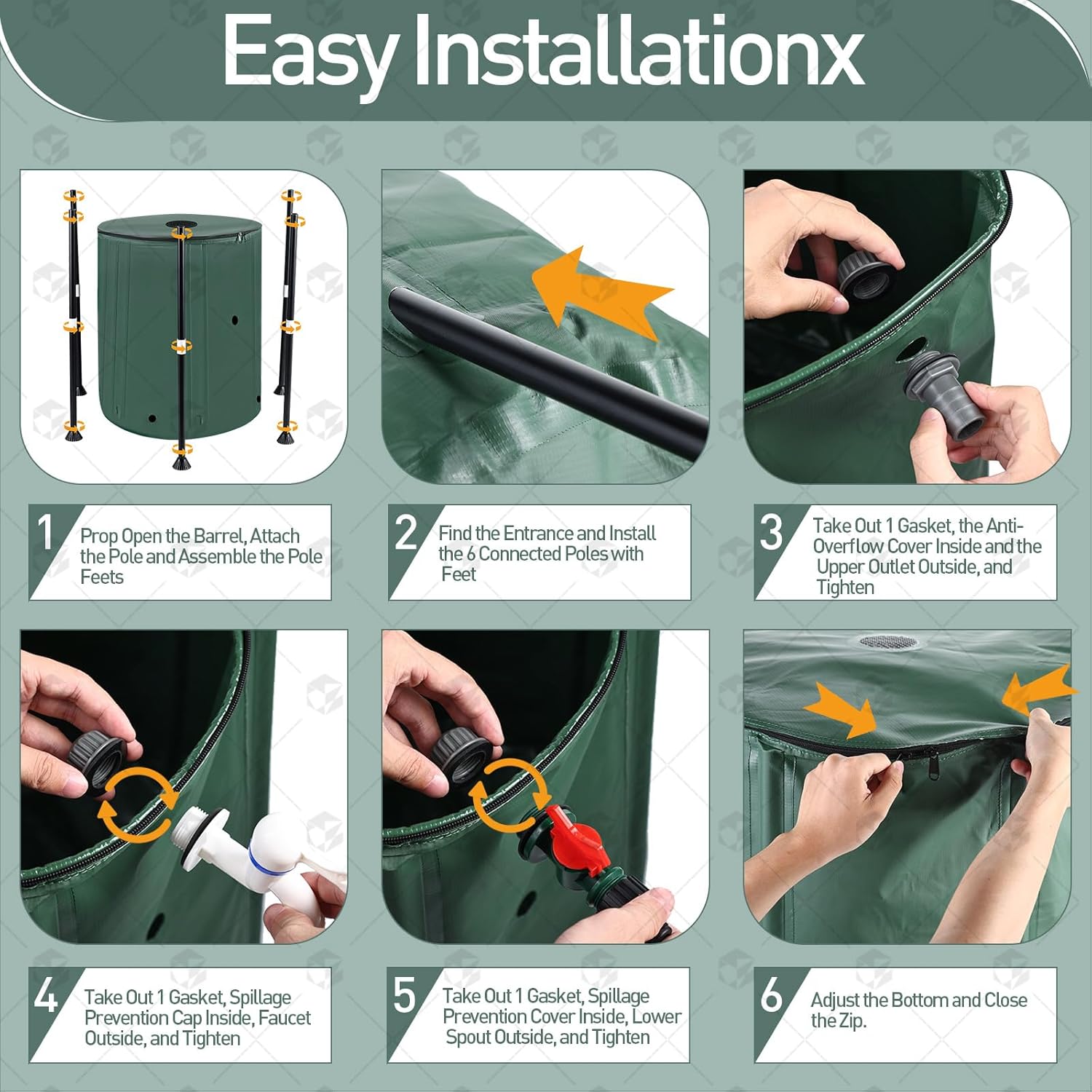 Easy Installationx

1 Prop Open the Barrel, Attach the Pole and Assemble the Pole Feets

2 Find the Entrance and Install the 6 Connected Poles with Feet

3 Take Out 1 Gasket, the Anti-Overflow Cover Inside and the Upper Outlet Outside, and Tighten

4 Take Out 1 Gasket, Spillage Prevention Cap Inside, Faucet Outside, and Tighten

5 Take Out 1 Gasket, Spillage Prevention Cover Inside, Lower Spout Outside, and Tighten

6 Adjust the Bottom and Close the Zip.