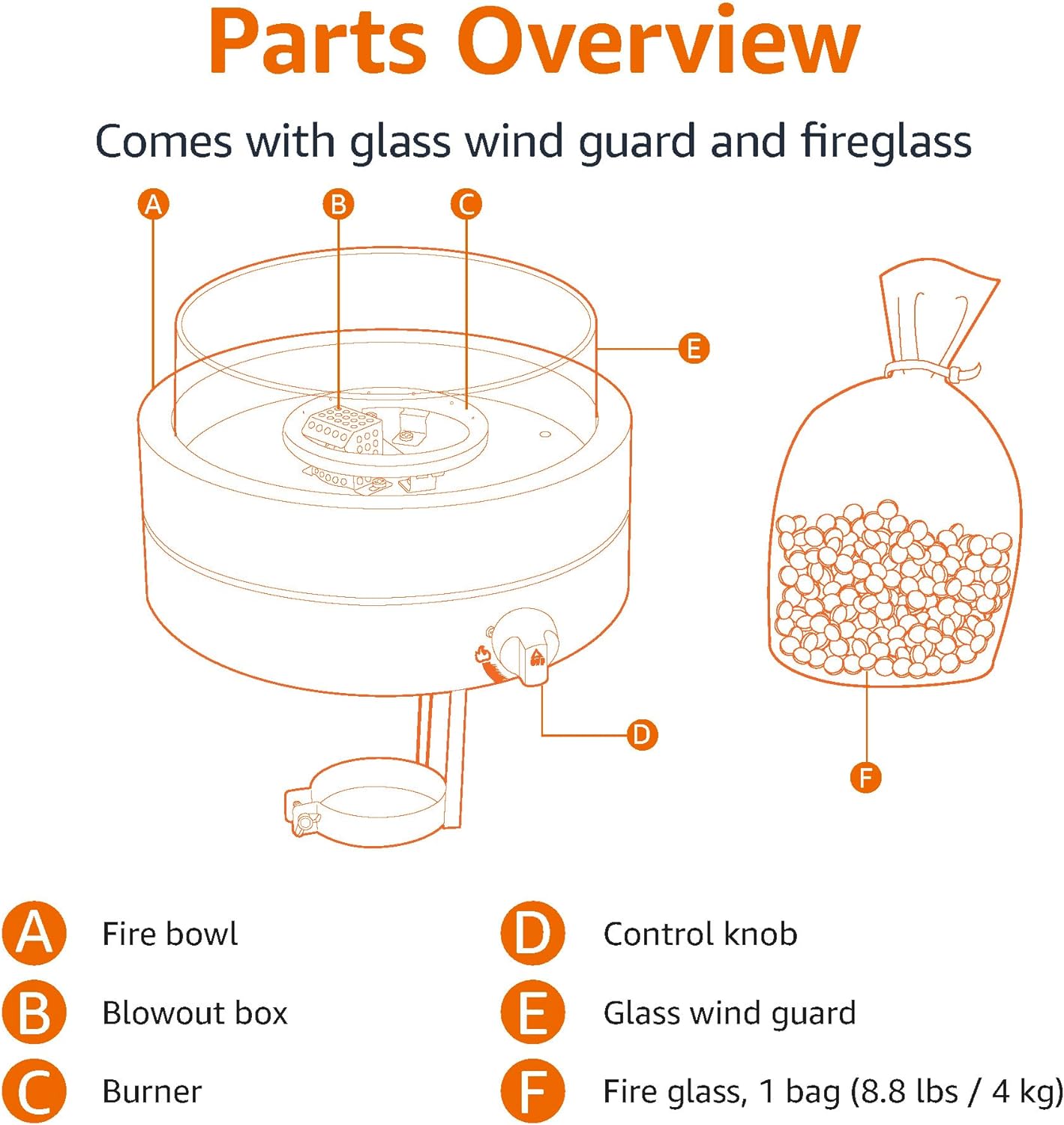 Parts Overview

Comes with glass wind guard and fireglass

A B C E D F

A Fire bowl
B Blowout box
C Burner

D Control knob
E Glass wind guard
F Fire glass, 1 bag (8.8 lbs / 4 kg)