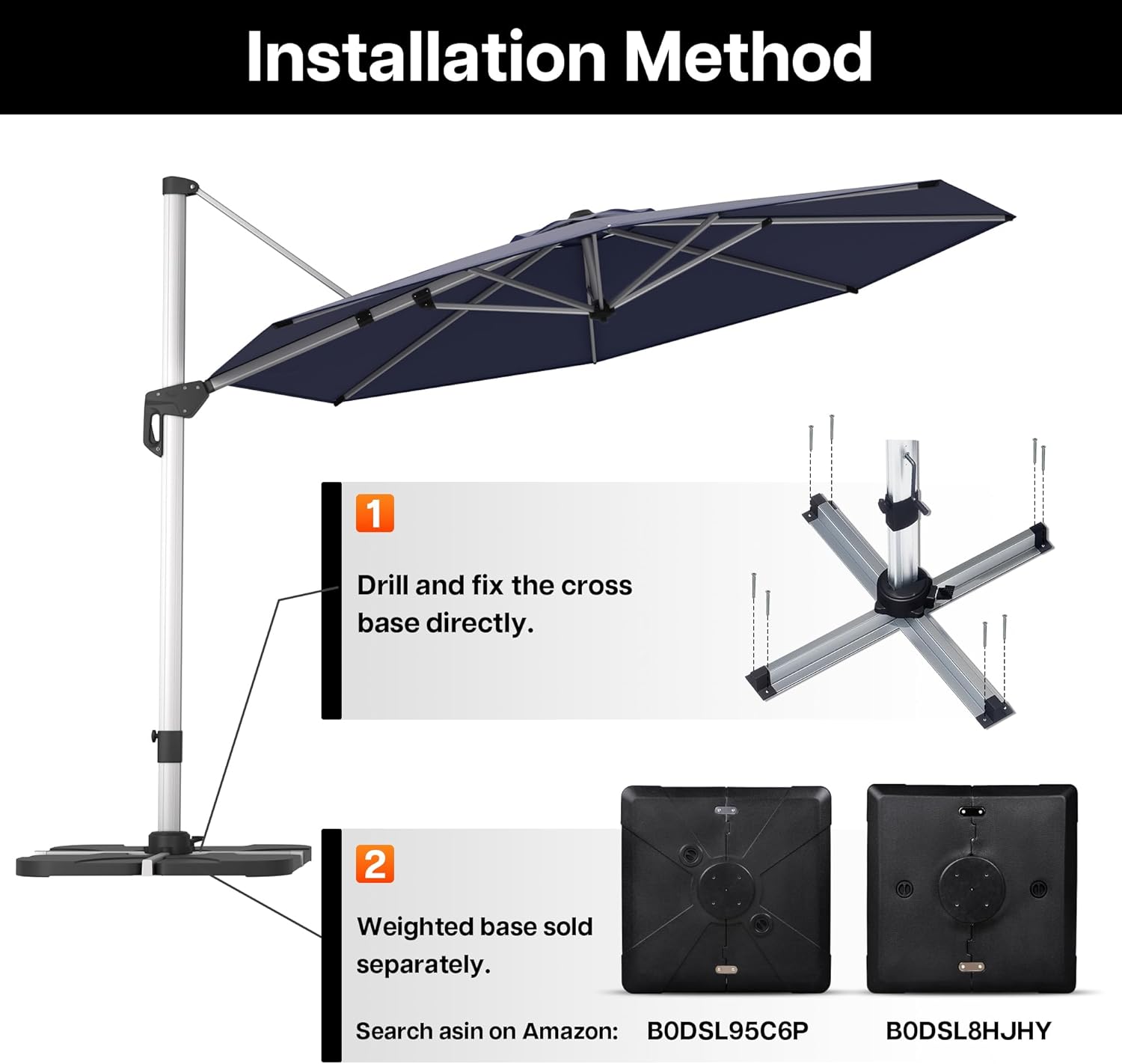 Installation Method

1

Drill and fix the cross base directly.

2

Weighted base sold separately.

Search asin on Amazon: B0DSL95C6P B0DSL8HJHY