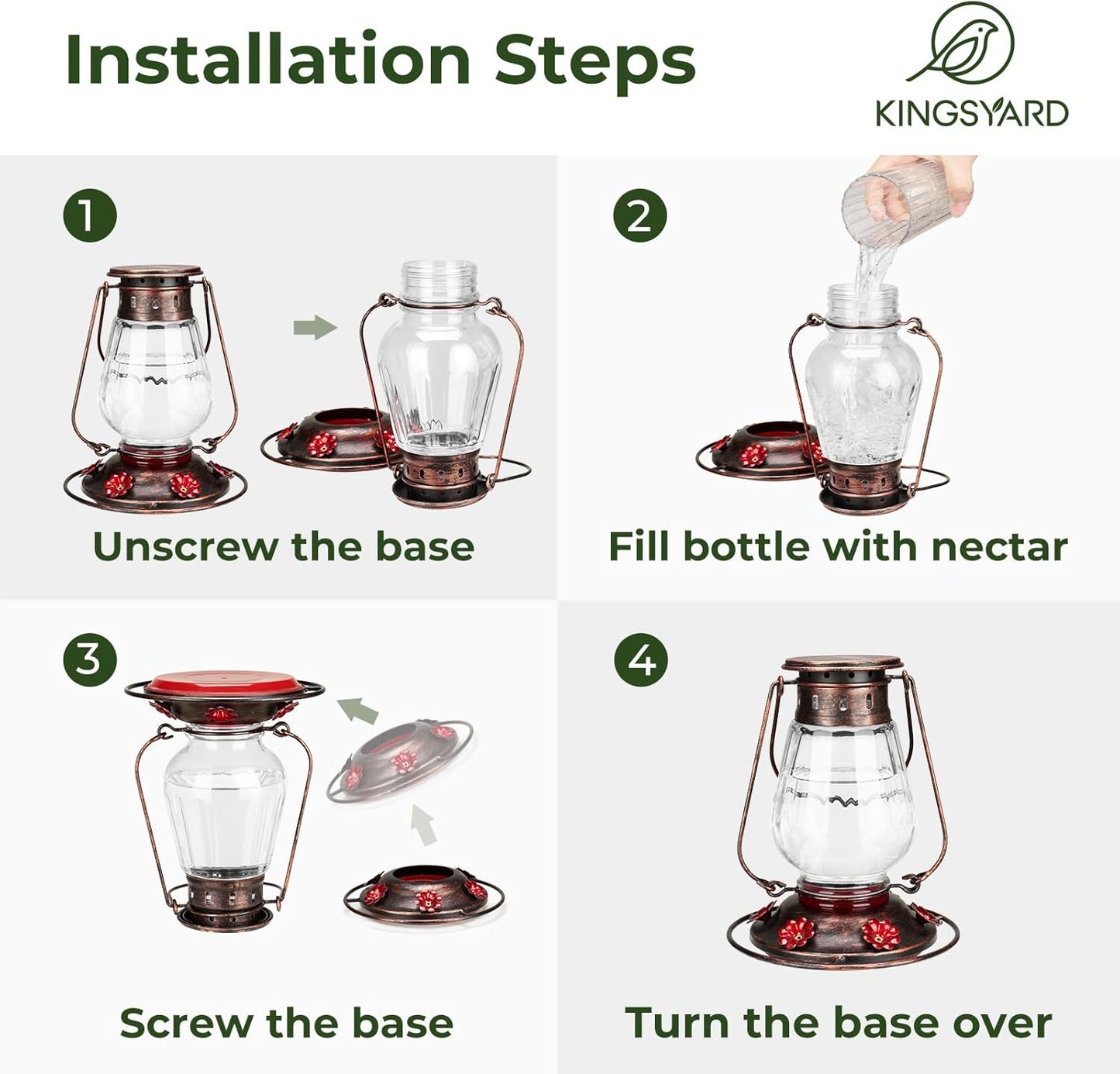 Installation Steps

KINGSYARD

1

Unscrew the base

2

Fill bottle with nectar

3

Screw the base

4

Turn the base over